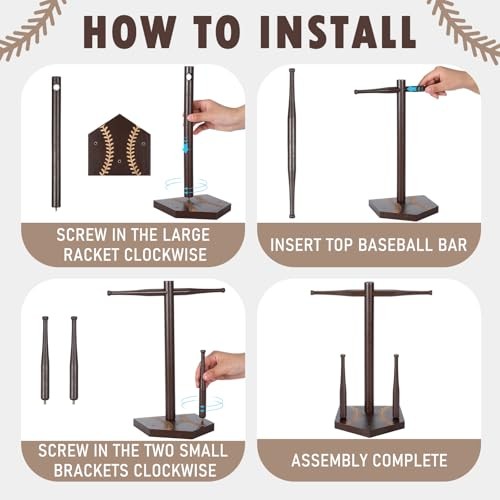 HOW TO INSTALL

SCREW IN THE LARGE RACKET CLOCKWISE

INSERT TOP BASEBALL BAR

SCREW IN THE TWO SMALL BRACKETS CLOCKWISE

ASSEMBLY COMPLETE