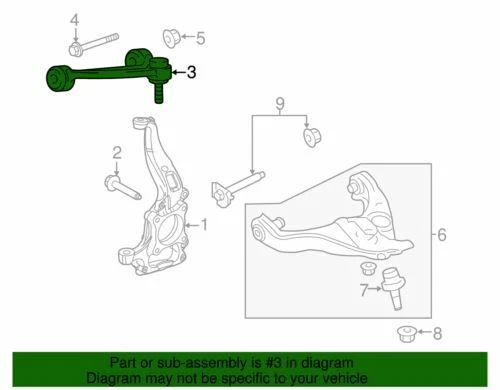 4
5
3
9
2
1
6
7
8

Part or sub-assembly is #3 in diagram
Diagram may not be specific to your vehicle