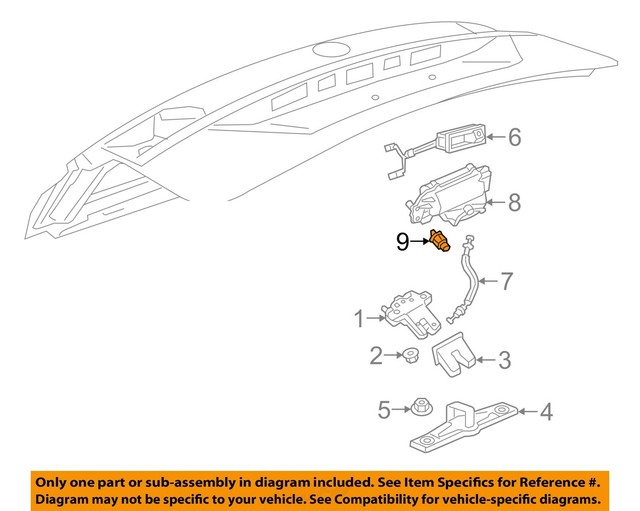 6
8
9
7
1
2
3
5
4

Only one part or sub-assembly in diagram included. See Item Specifics for Reference #.
Diagram may not be specific to your vehicle. See Compatibility for vehicle-specific diagrams.