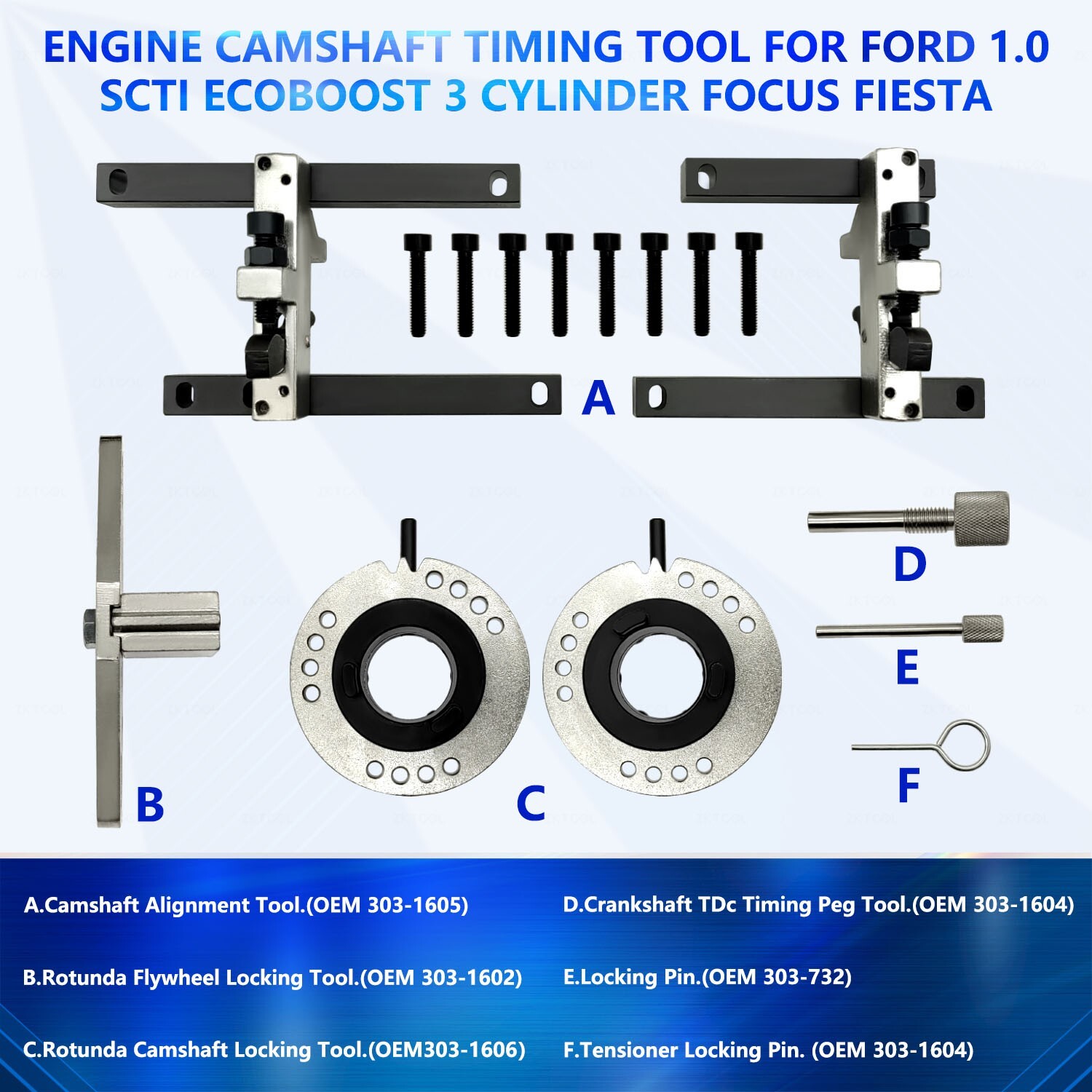 ENGINE CAMSHAFT TIMING TOOL FOR FORD 1.0 SCTI ECOBOOST 3 CYLINDER FOCUS FIESTA

A

B

C

D

E

F

A.Camshaft Alignment Tool.(OEM 303-1605)

B.Rotunda Flywheel Locking Tool.(OEM 303-1602)

C.Rotunda Camshaft Locking Tool.(OEM303-1606)

D.Crankshaft TDc Timing Peg Tool.(OEM 303-1604)

E.Locking Pin.(OEM 303-732)

F.Tensioner Locking Pin. (OEM 303-1604)