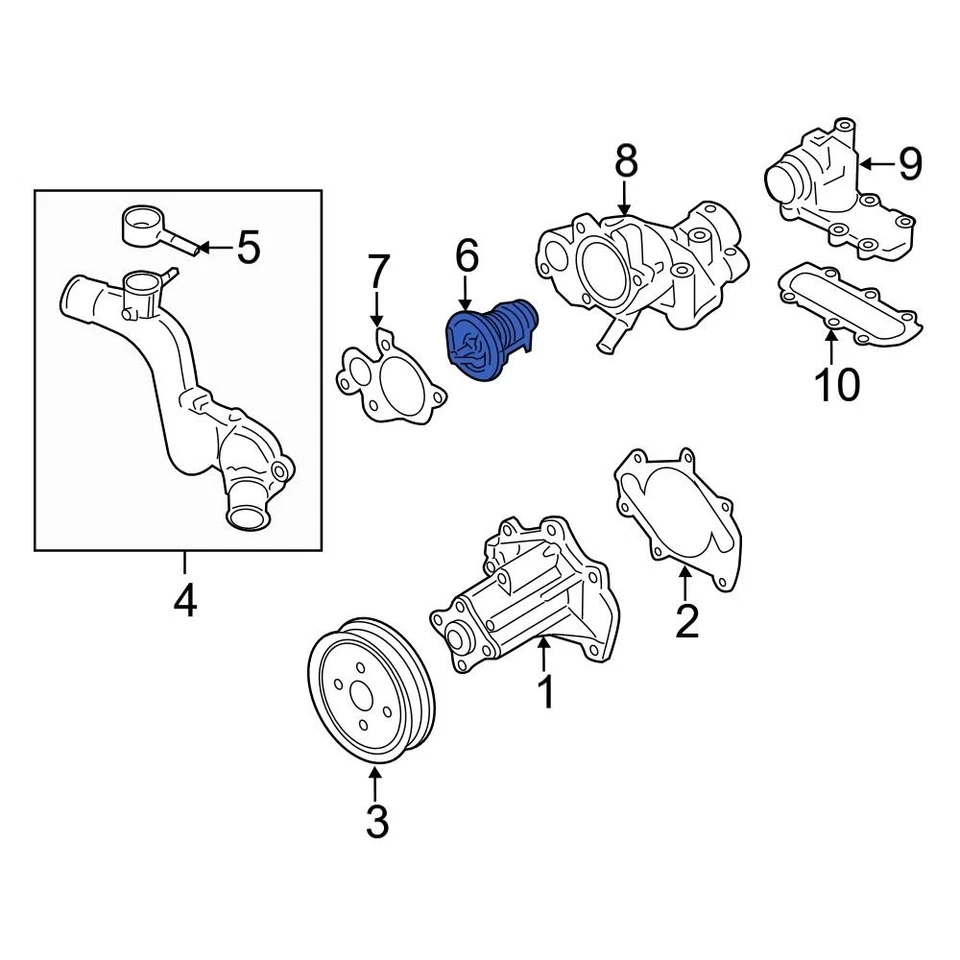 8
9
5
7
6
10
4
2
1
3