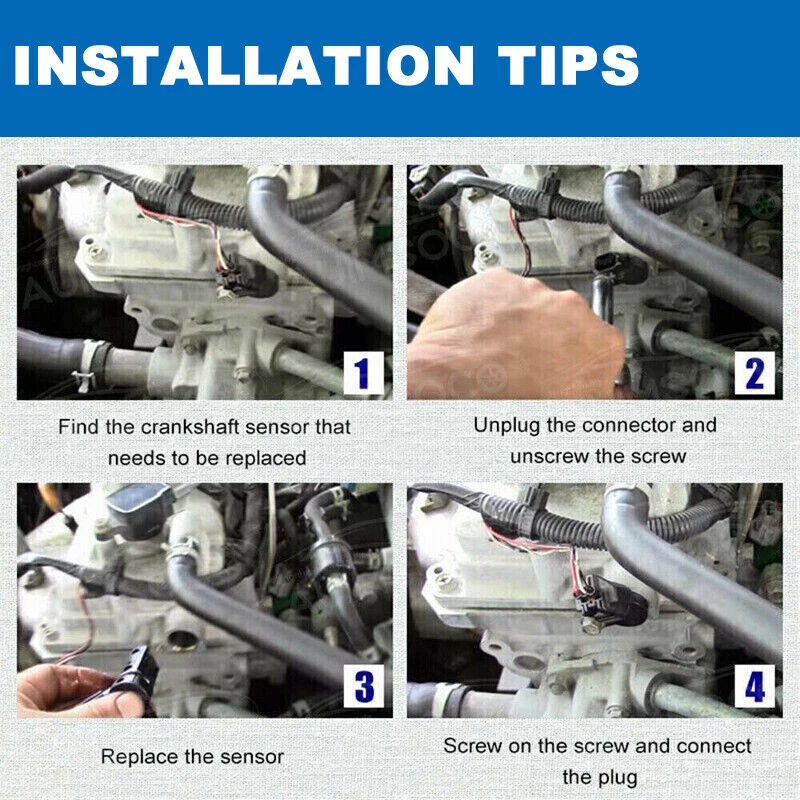 INSTALLATION TIPS

1

Find the crankshaft sensor that needs to be replaced

2

Unplug the connector and unscrew the screw

3

Replace the sensor

4

Screw on the screw and connect the plug