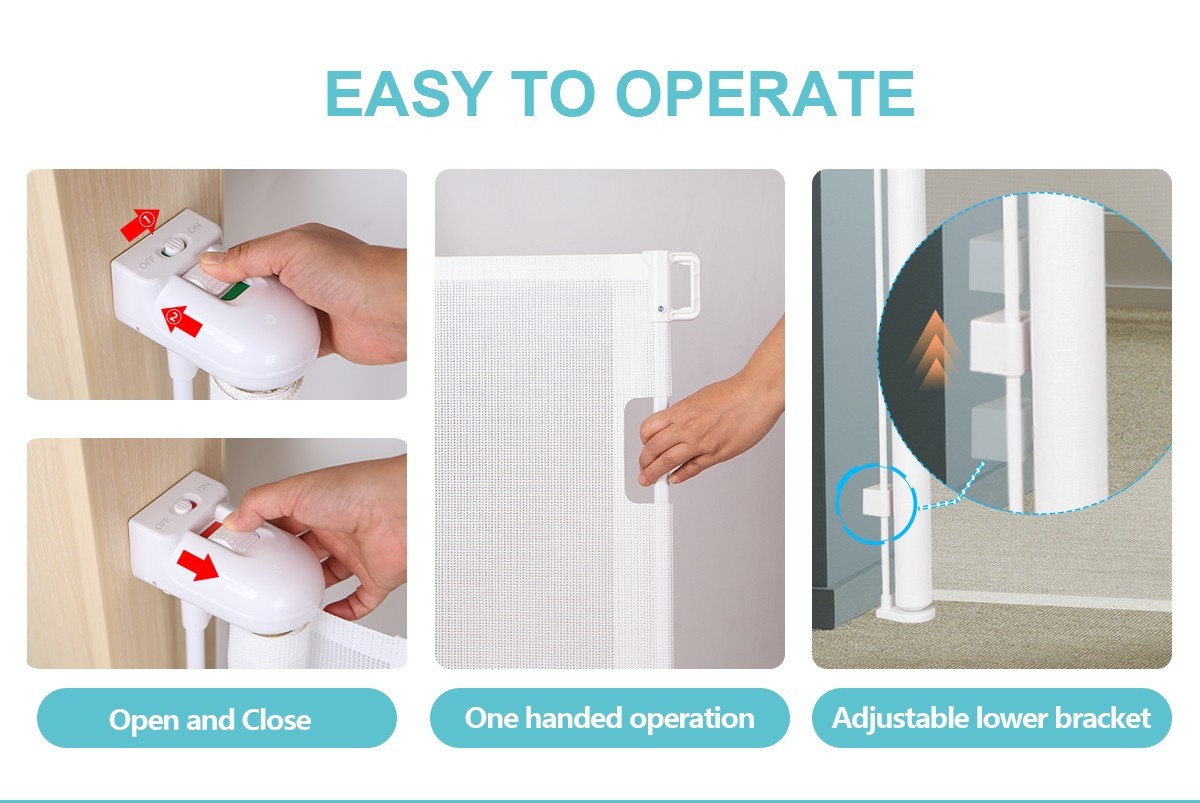 EASY TO OPERATE

1
OFF ON
2

OFF ON

Open and Close

One handed operation

Adjustable lower bracket