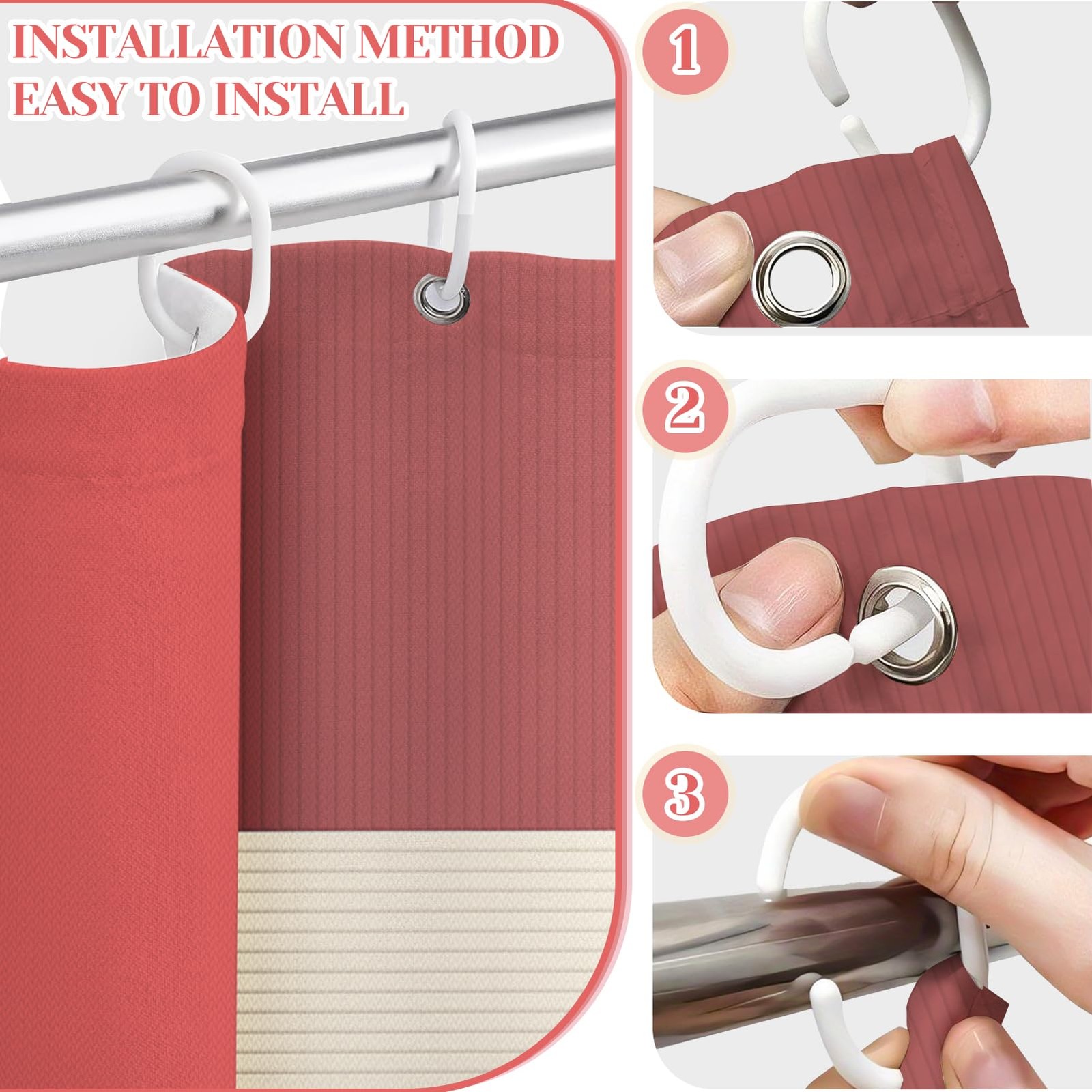 INSTALLATION METHOD
EASY TO INSTALL

1

2

3