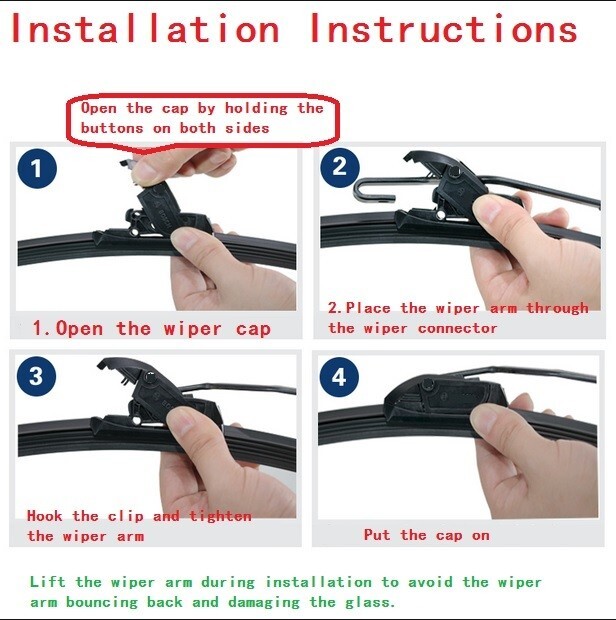 Installation Instructions

Open the cap by holding the buttons on both sides

1

1.Open the wiper cap

2

2.Place the wiper arm through the wiper connector

3

Hook the clip and tighten the wiper arm

4

Put the cap on

Lift the wiper arm during installation to avoid the wiper arm bouncing back and damaging the glass.