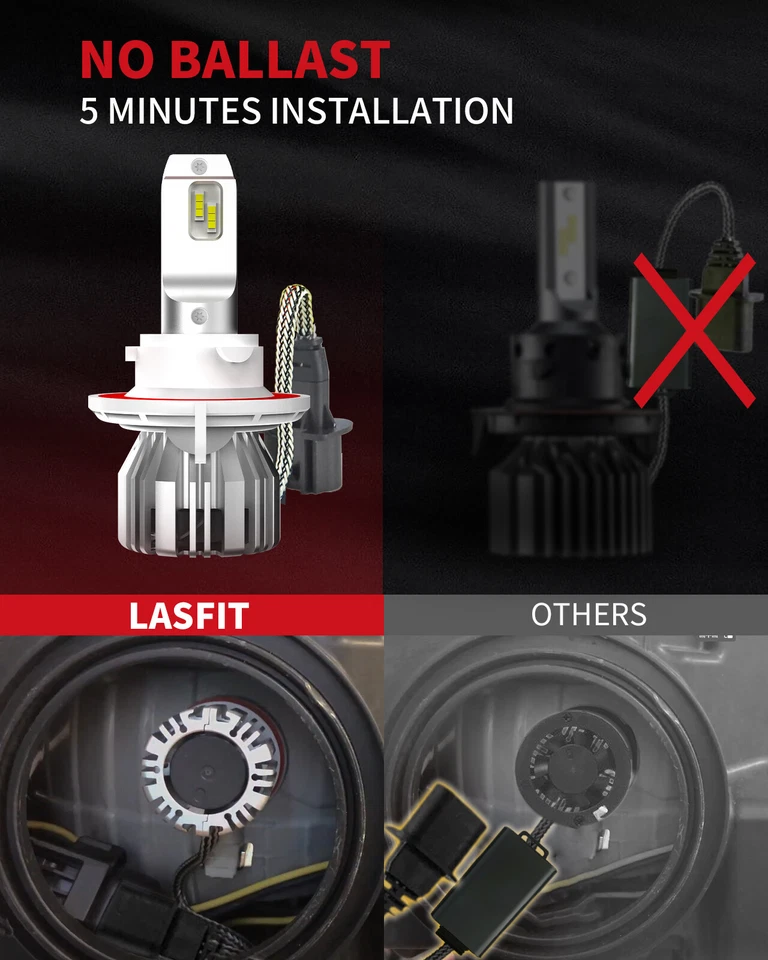 NO BALLAST
5 MINUTES INSTALLATION

LASFIT

OTHERS