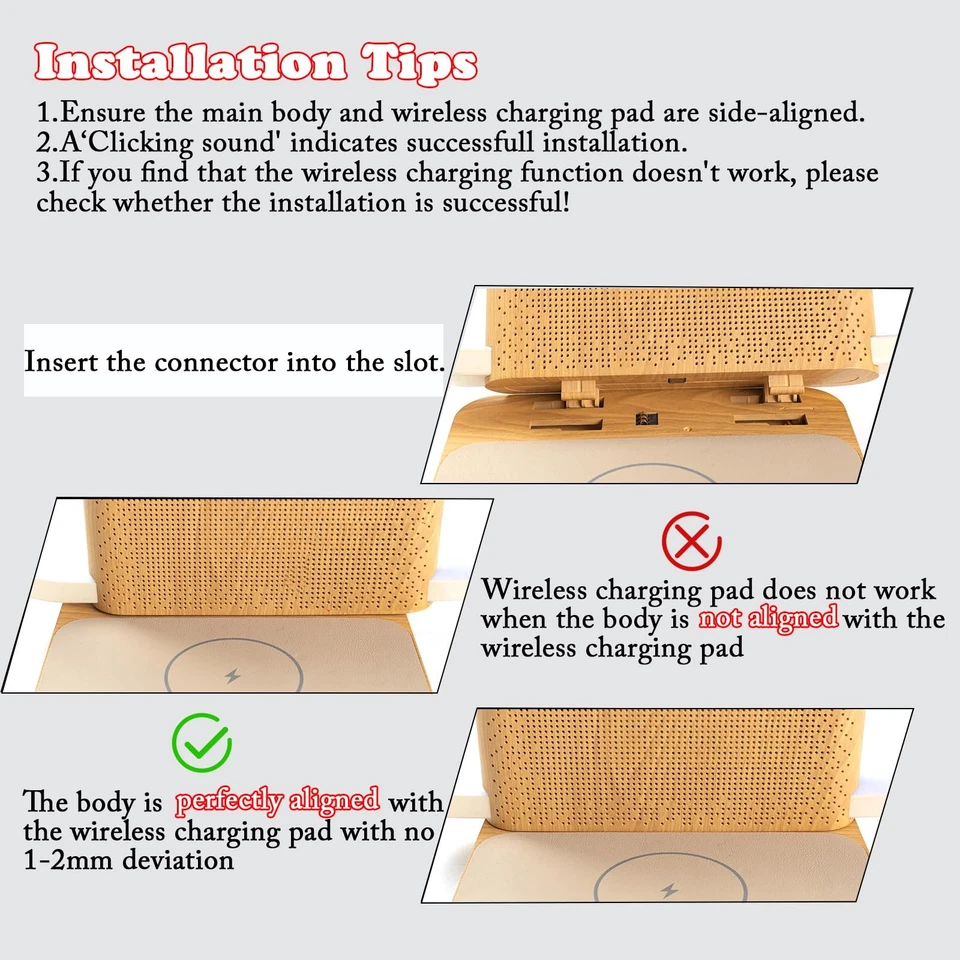 Installation Tips

1.Ensure the main body and wireless charging pad are side-aligned.
2.A'Clicking sound' indicates successfull installation.
3.If you find that the wireless charging function doesn't work, please check whether the installation is successful!

Insert the connector into the slot.

Wireless charging pad does not work when the body is not aligned with the wireless charging pad

The body is perfectly aligned with the wireless charging pad with no 1-2mm deviation