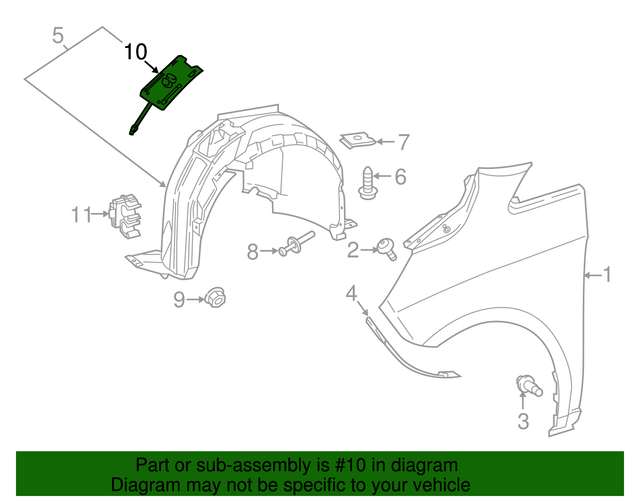 5
10
7
6
11
8
2
1
9
4
3

Part or sub-assembly is #10 in diagram
Diagram may not be specific to your vehicle