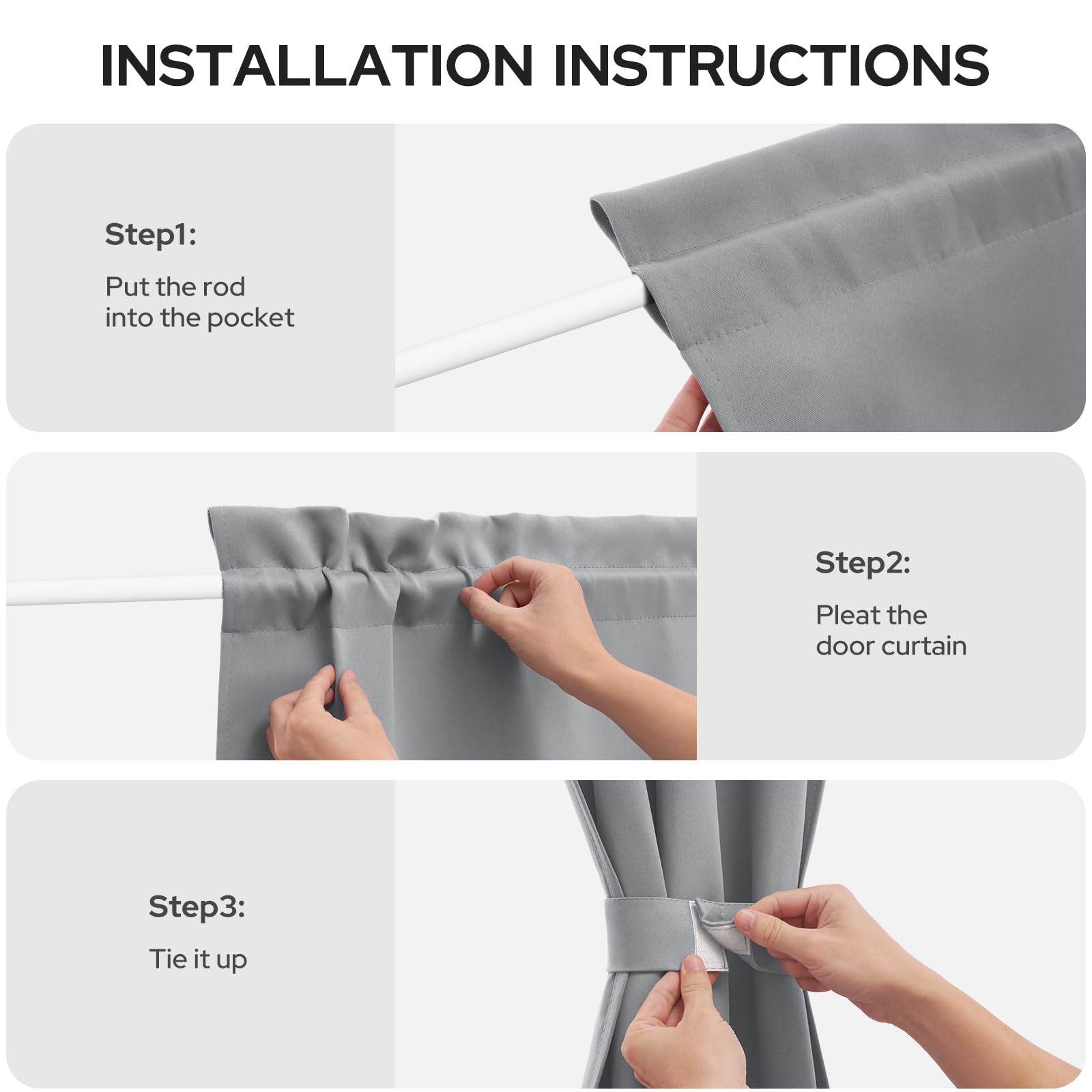 INSTALLATION INSTRUCTIONS

Step1:

Put the rod into the pocket

Step2:

Pleat the door curtain

Step3:

Tie it up