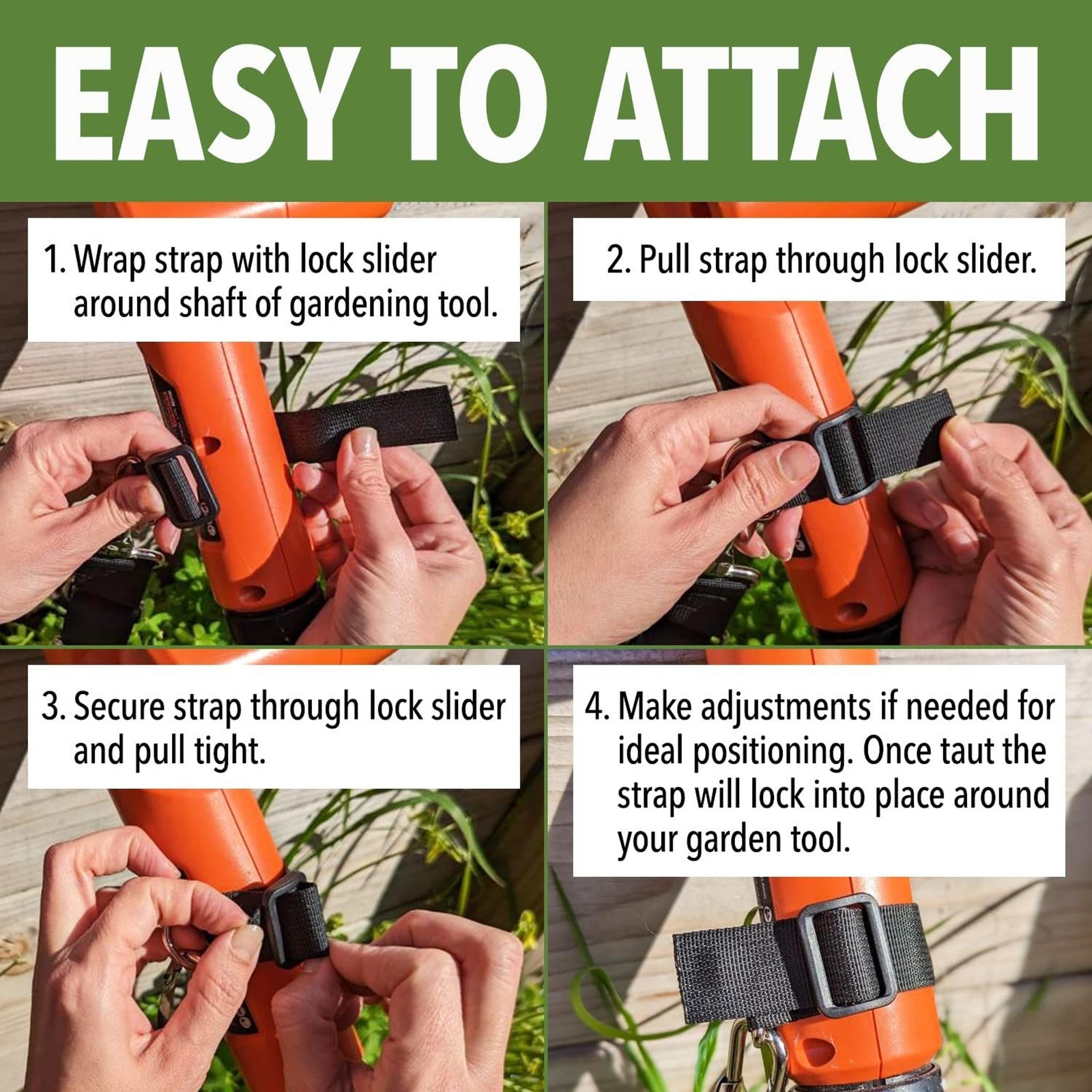 EASY TO ATTACH

1. Wrap strap with lock slider around shaft of gardening tool.

2. Pull strap through lock slider.

3. Secure strap through lock slider and pull tight.

4. Make adjustments if needed for ideal positioning. Once taut the strap will lock into place around your garden tool.