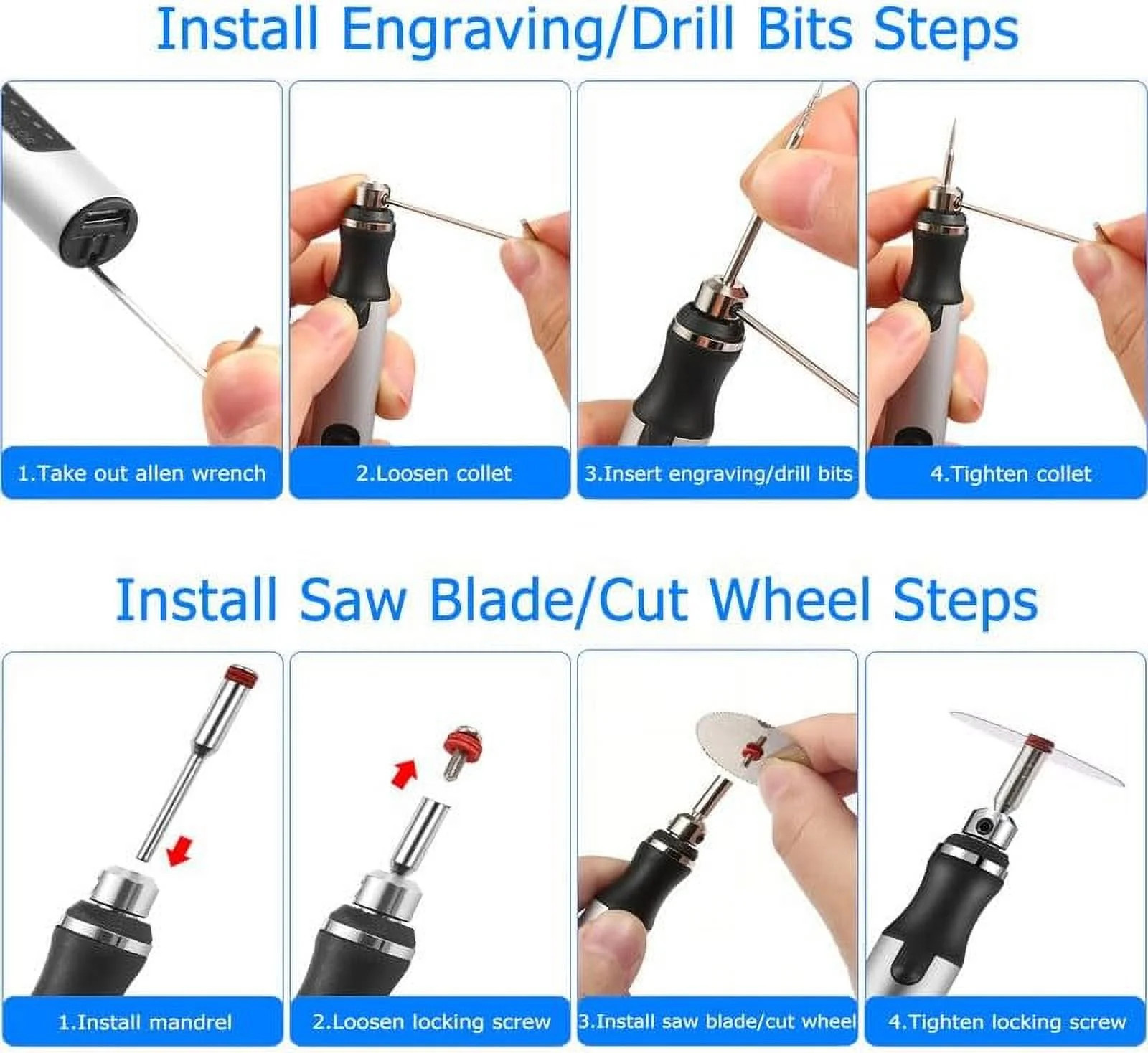 Install Engraving/Drill Bits Steps

1.Take out allen wrench

2.Loosen collet

3.Insert engraving/drill bits

4.Tighten collet

Install Saw Blade/Cut Wheel Steps

1.Install mandrel

2.Loosen locking screw

3.Install saw blade/cut wheel

4.Tighten locking screw