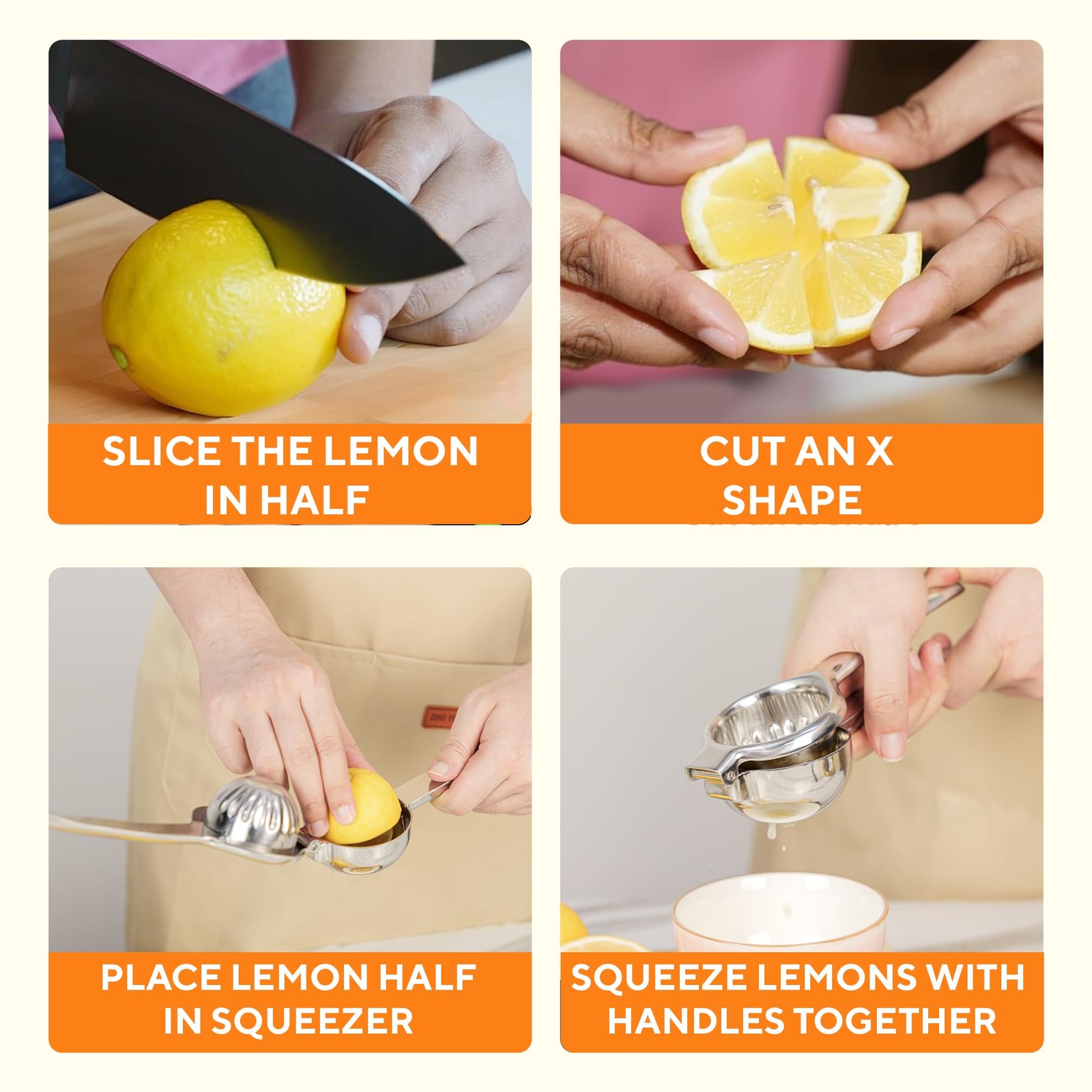 SLICE THE LEMON IN HALF

CUT AN X SHAPE

PLACE LEMON HALF IN SQUEEZER

SQUEEZE LEMONS WITH HANDLES TOGETHER