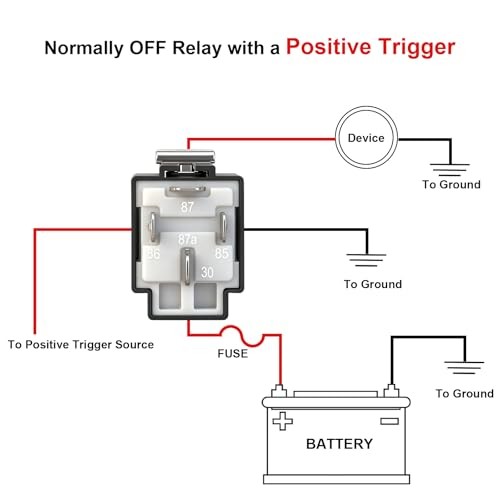 Normally OFF Relay with a Positive Trigger

Device

To Ground

87

87a

86

85

30

To Ground

To Positive Trigger Source

FUSE

To Ground

BATTERY