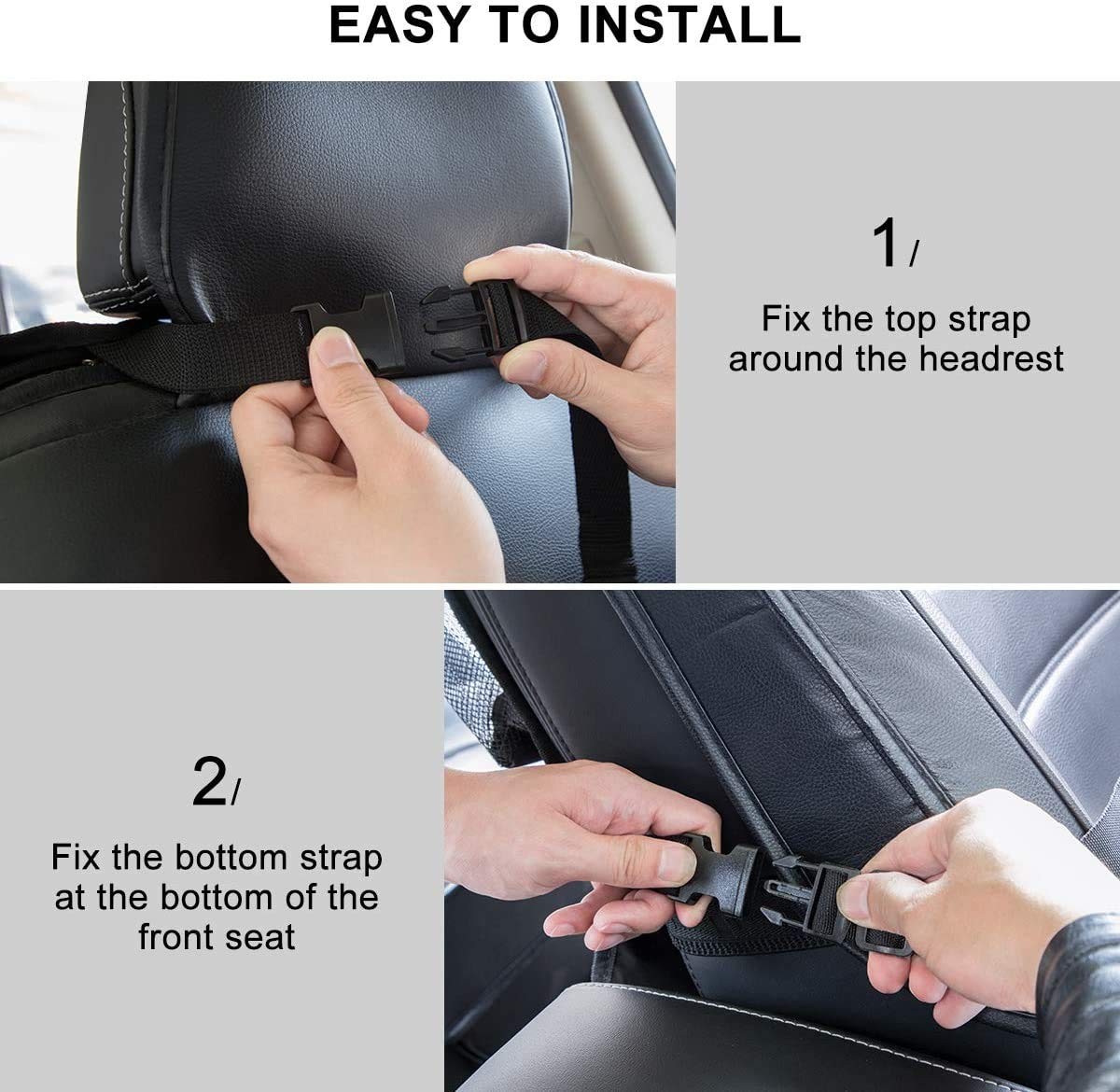 EASY TO INSTALL

1/

Fix the top strap around the headrest

2/

Fix the bottom strap at the bottom of the front seat