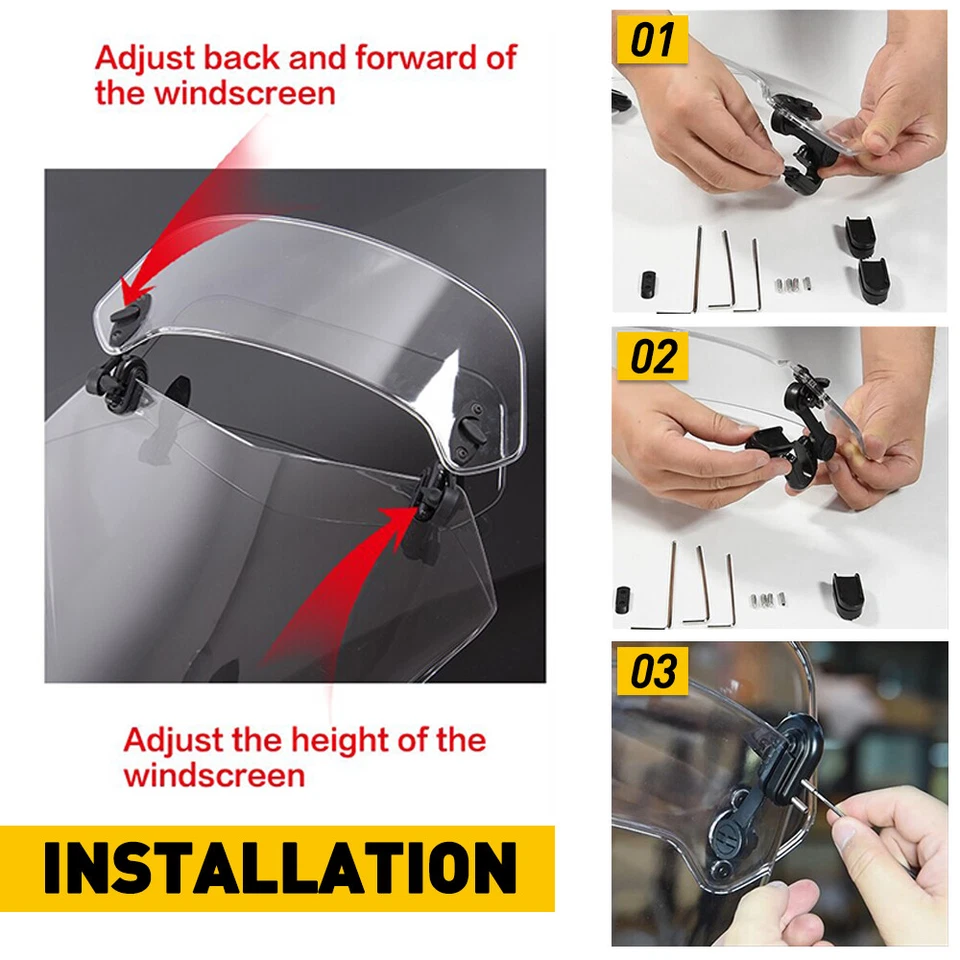 Adjust back and forward of the windscreen

Adjust the height of the windscreen

INSTALLATION

01

02

03