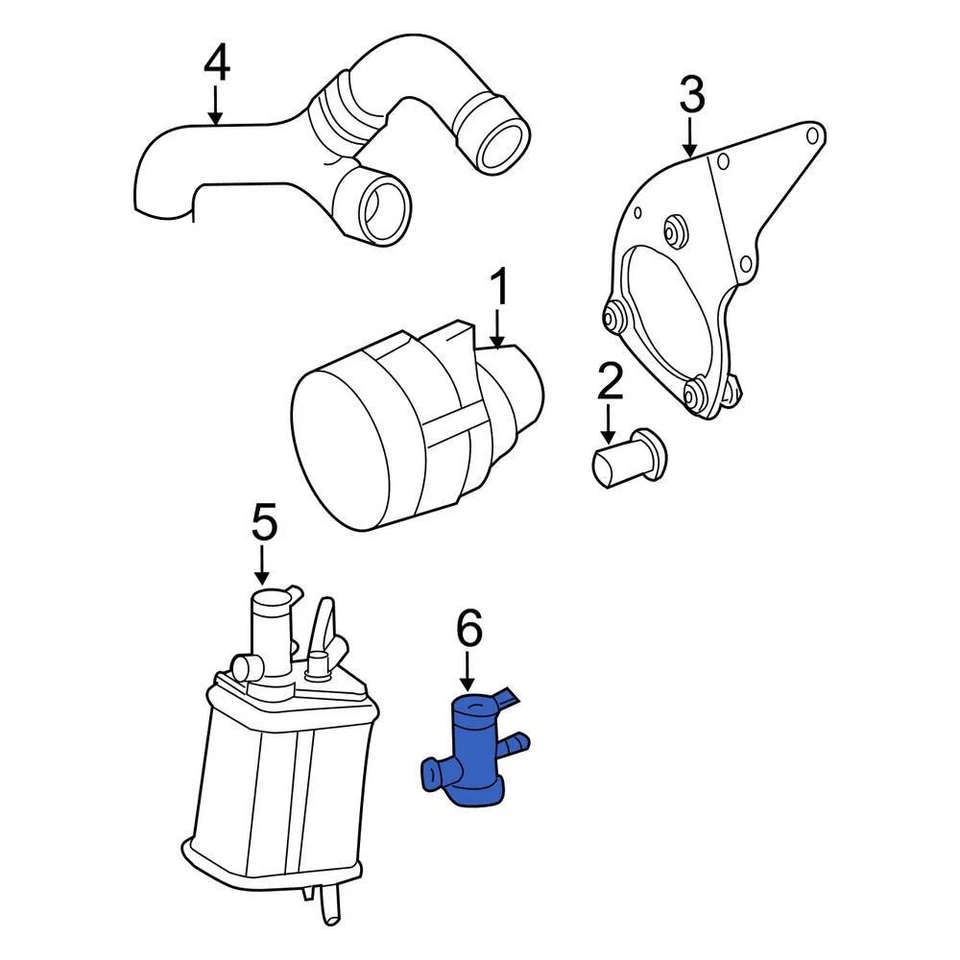 4
3
1
2
5
6