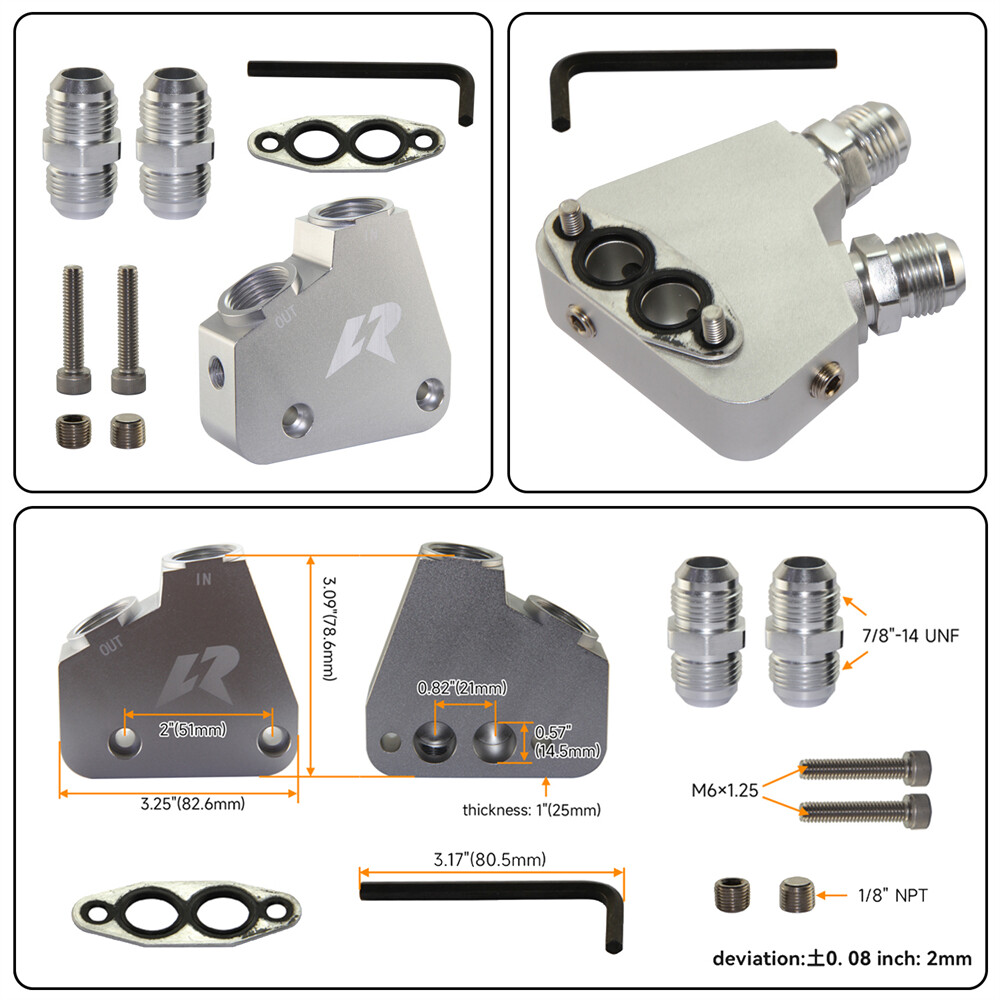 IN
OUT
LR

IN
OUT
LR
2"(51mm)
3.25"(82.6mm)
3.09"(78.6mm)
0.82"(21mm)
0.57"
(14.5mm)
thickness: 1"(25mm)
7/8"-14 UNF
M6×1.25
3.17"(80.5mm)
1/8" NPT
deviation:±0. 08 inch: 2mm