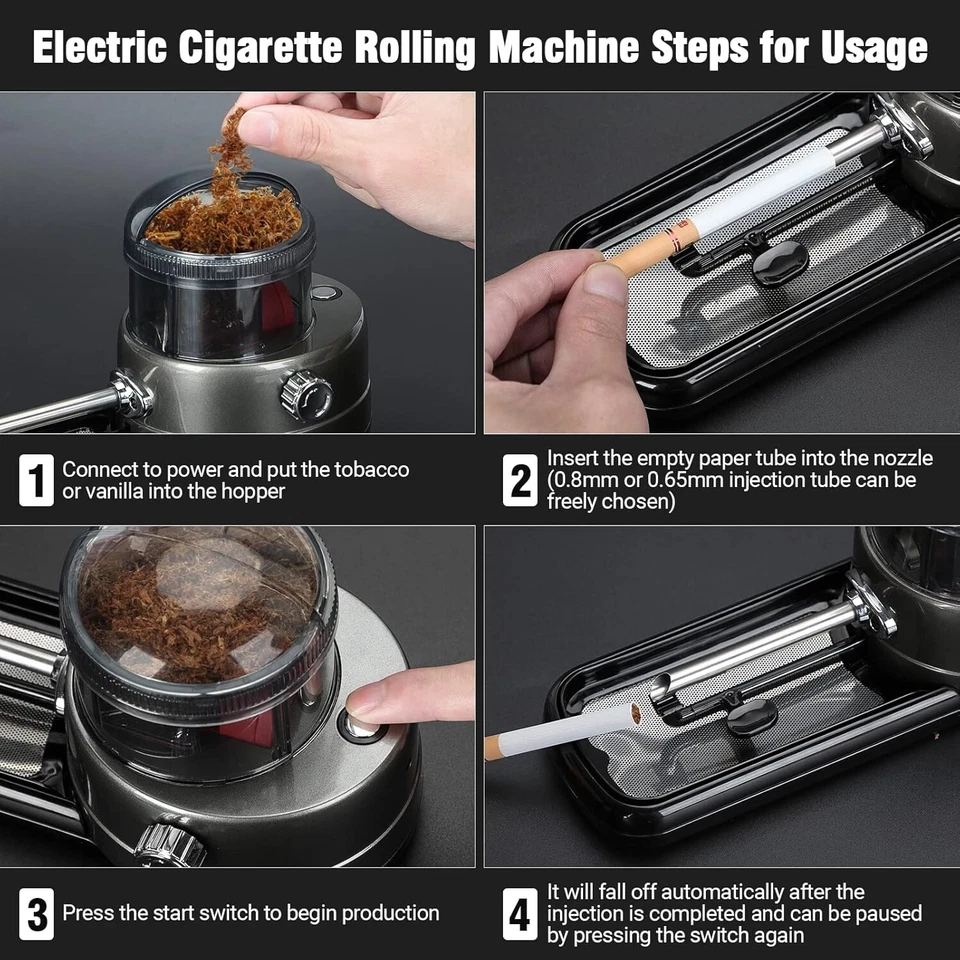 Electric Cigarette Rolling Machine Steps for Usage

1 Connect to power and put the tobacco or vanilla into the hopper

2 Insert the empty paper tube into the nozzle (0.8mm or 0.65mm injection tube can be freely chosen)

3 Press the start switch to begin production

4 It will fall off automatically after the injection is completed and can be paused by pressing the switch again