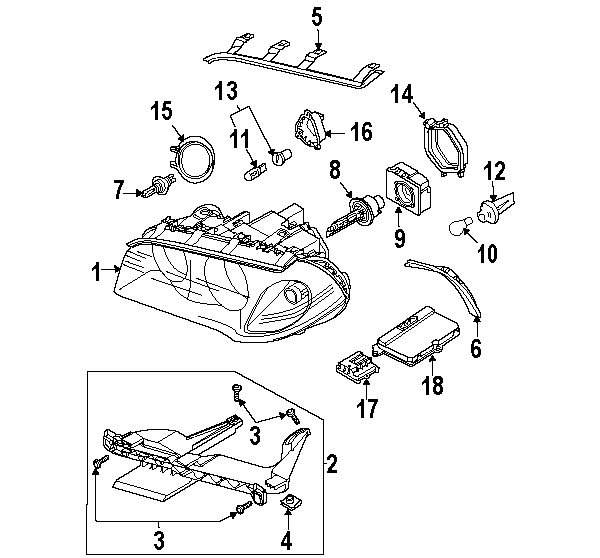 5
13
14
15
11
16
12
7
8
9
10
1
6
18
17
3
2
3
4