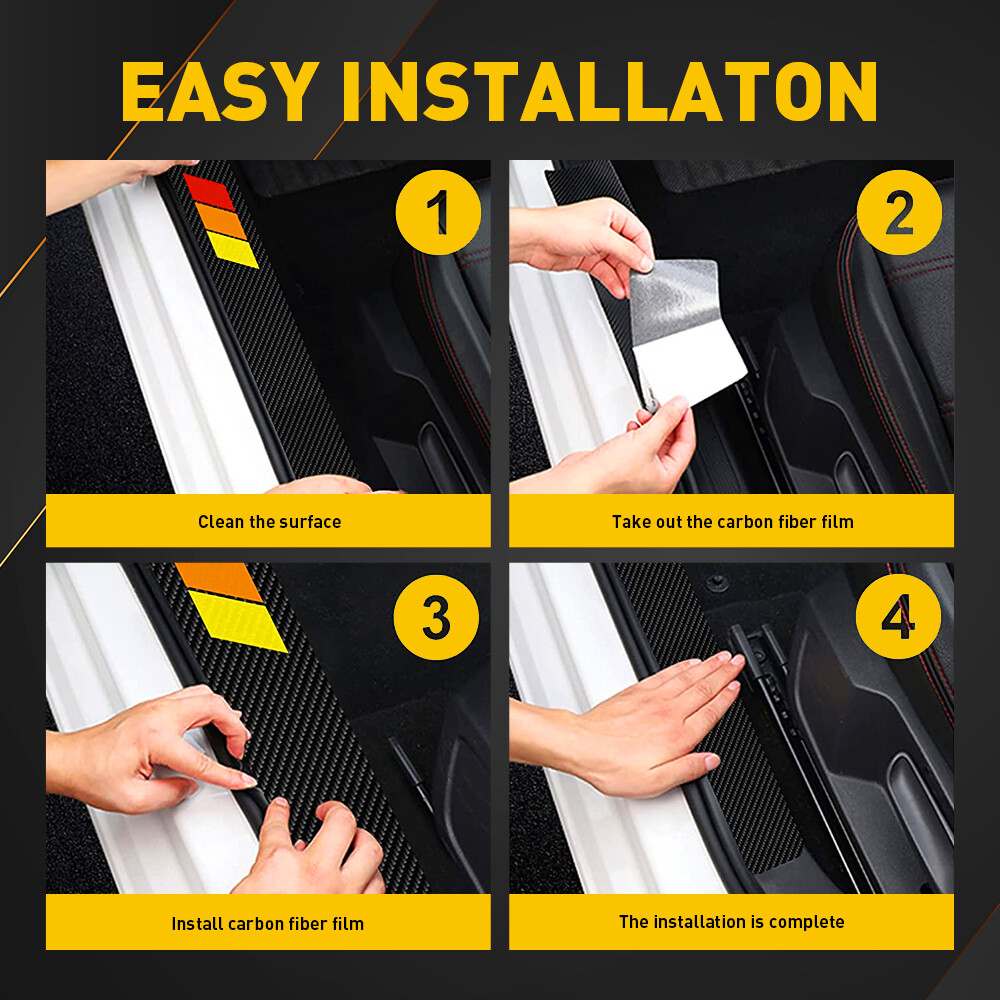 EASY INSTALLATON

1

Clean the surface

2

Take out the carbon fiber film

3

Install carbon fiber film

4

The installation is complete