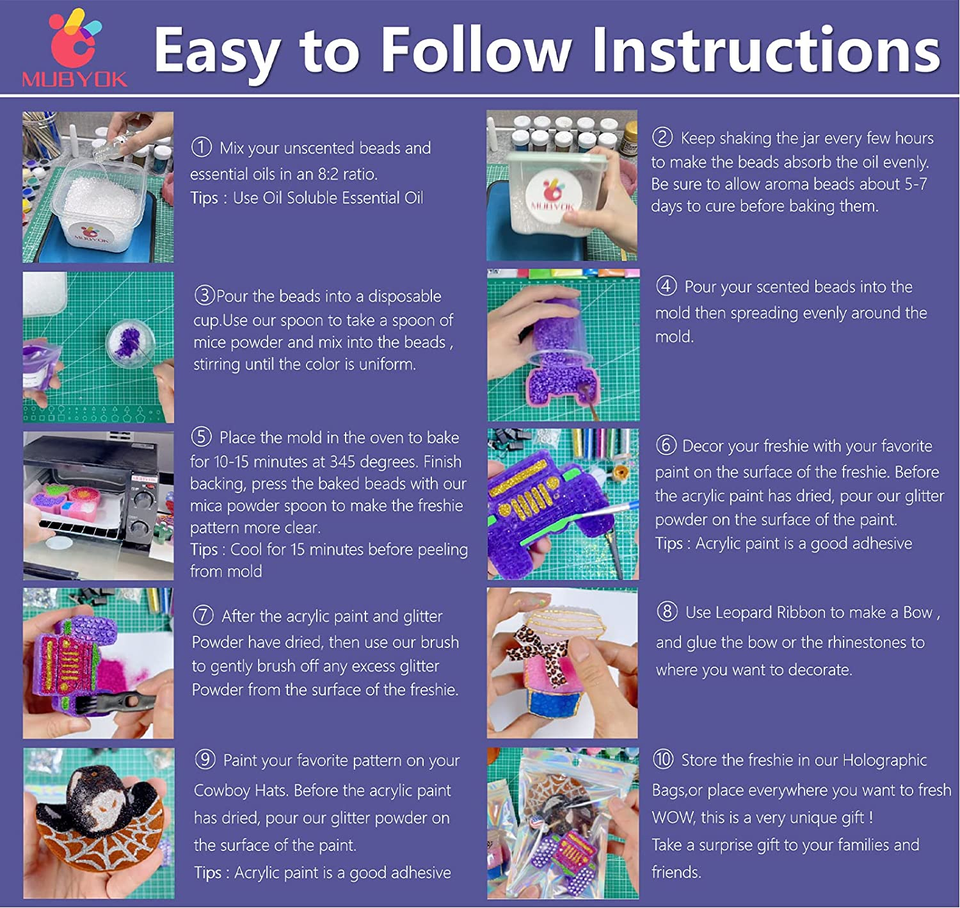 MUBYOK

Easy to Follow Instructions

① Mix your unscented beads and essential oils in an 8:2 ratio.
Tips : Use Oil Soluble Essential Oil

MUBYOK

② Keep shaking the jar every few hours to make the beads absorb the oil evenly. Be sure to allow aroma beads about 5-7 days to cure before baking them.

③Pour the beads into a disposable cup.Use our spoon to take a spoon of mice powder and mix into the beads , stirring until the color is uniform.

④ Pour your scented beads into the mold then spreading evenly around the mold.

⑤ Place the mold in the oven to bake for 10-15 minutes at 345 degrees. Finish backing, press the baked beads with our mica powder spoon to make the freshie pattern more clear.
Tips : Cool for 15 minutes before peeling from mold

⑥ Decor your freshie with your favorite paint on the surface of the freshie. Before the acrylic paint has dried, pour our glitter powder on the surface of the paint.
Tips : Acrylic paint is a good adhesive

⑦ After the acrylic paint and glitter Powder have dried, then use our brush to gently brush off any excess glitter Powder from the surface of the freshie.

⑧ Use Leopard Ribbon to make a Bow , and glue the bow or the rhinestones to where you want to decorate.

⑨ Paint your favorite pattern on your Cowboy Hats. Before the acrylic paint has dried, pour our glitter powder on the surface of the paint.
Tips : Acrylic paint is a good adhesive

⑩ Store the freshie in our Holographic Bags,or place everywhere you want to fresh WOW, this is a very unique gift !
Take a surprise gift to your families and friends.