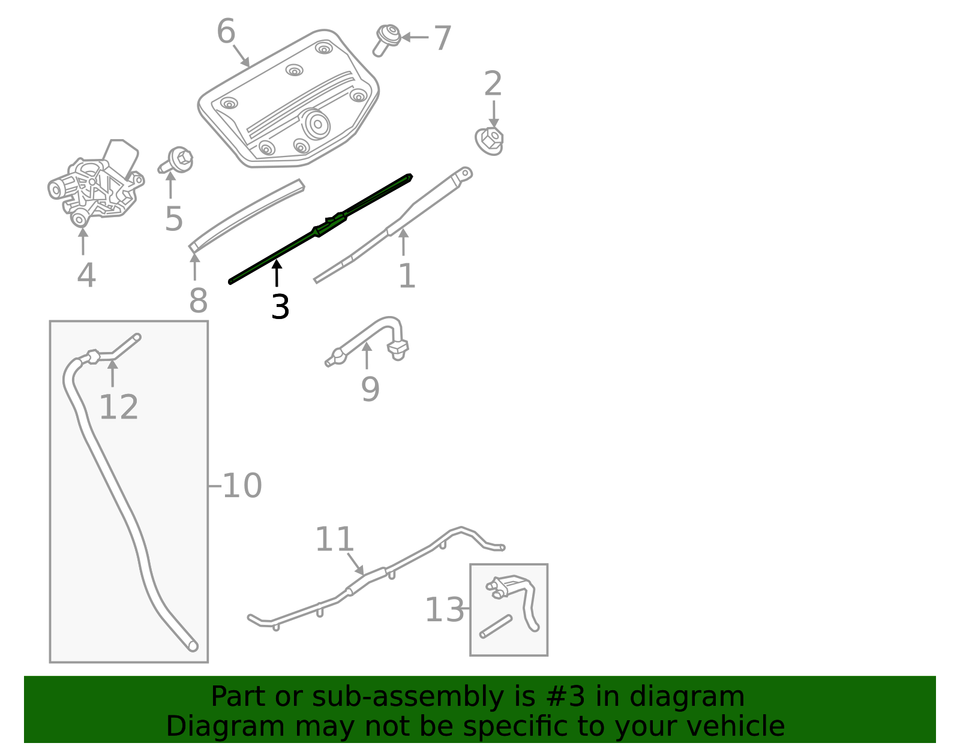 6
7
2
5
4
8
3
1
9
12
10
11
13

Part or sub-assembly is #3 in diagram
Diagram may not be specific to your vehicle