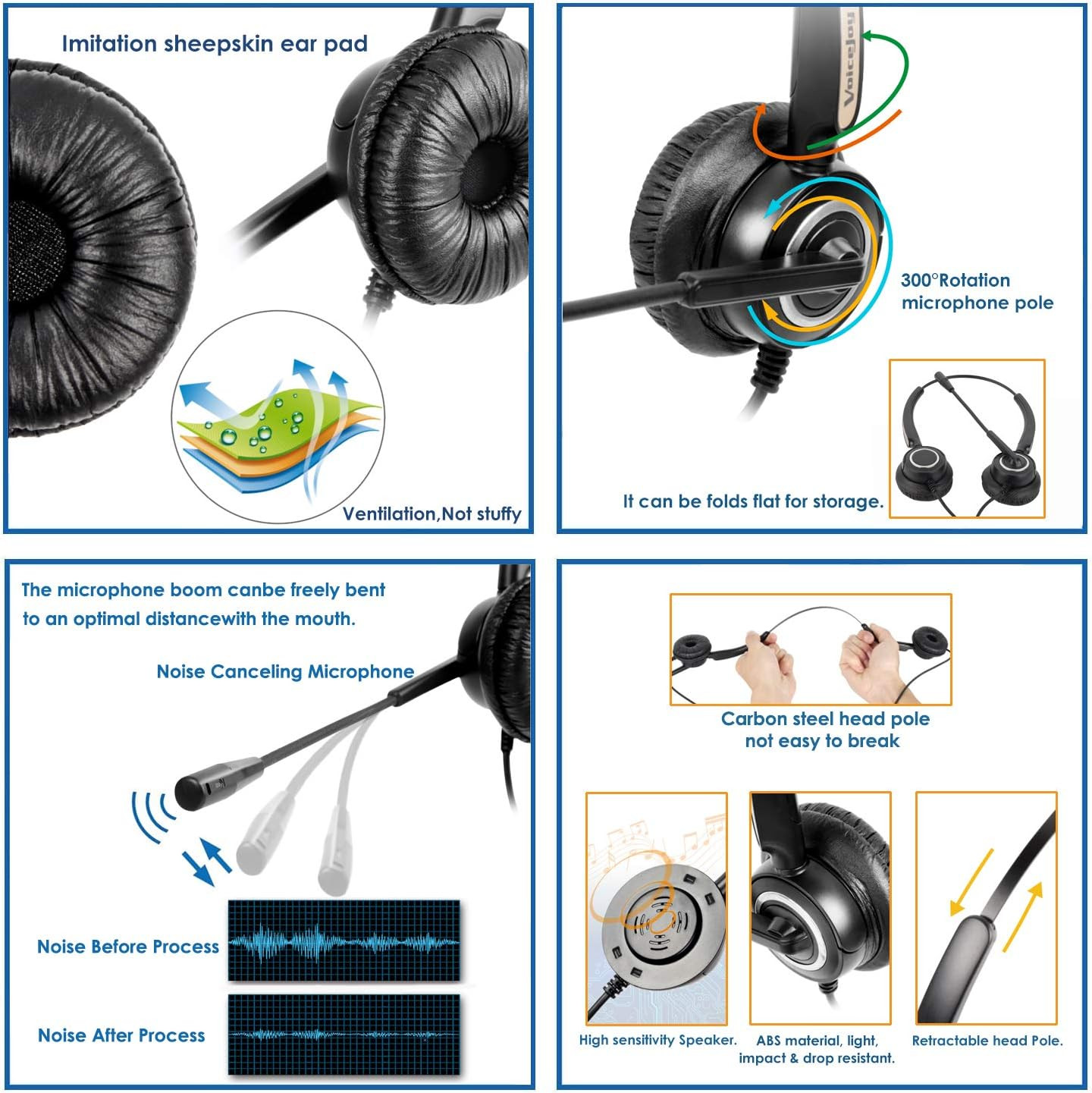 Imitation sheepskin ear pad

Ventilation,Not stuffy

VoiceJoy

300°Rotation microphone pole

It can be folds flat for storage.

The microphone boom canbe freely bent to an optimal distancewith the mouth.

Noise Canceling Microphone

Noise Before Process

Noise After Process

Carbon steel head pole not easy to break

High sensitivity Speaker.

ABS material, light, impact & drop resistant.

Retractable head Pole.