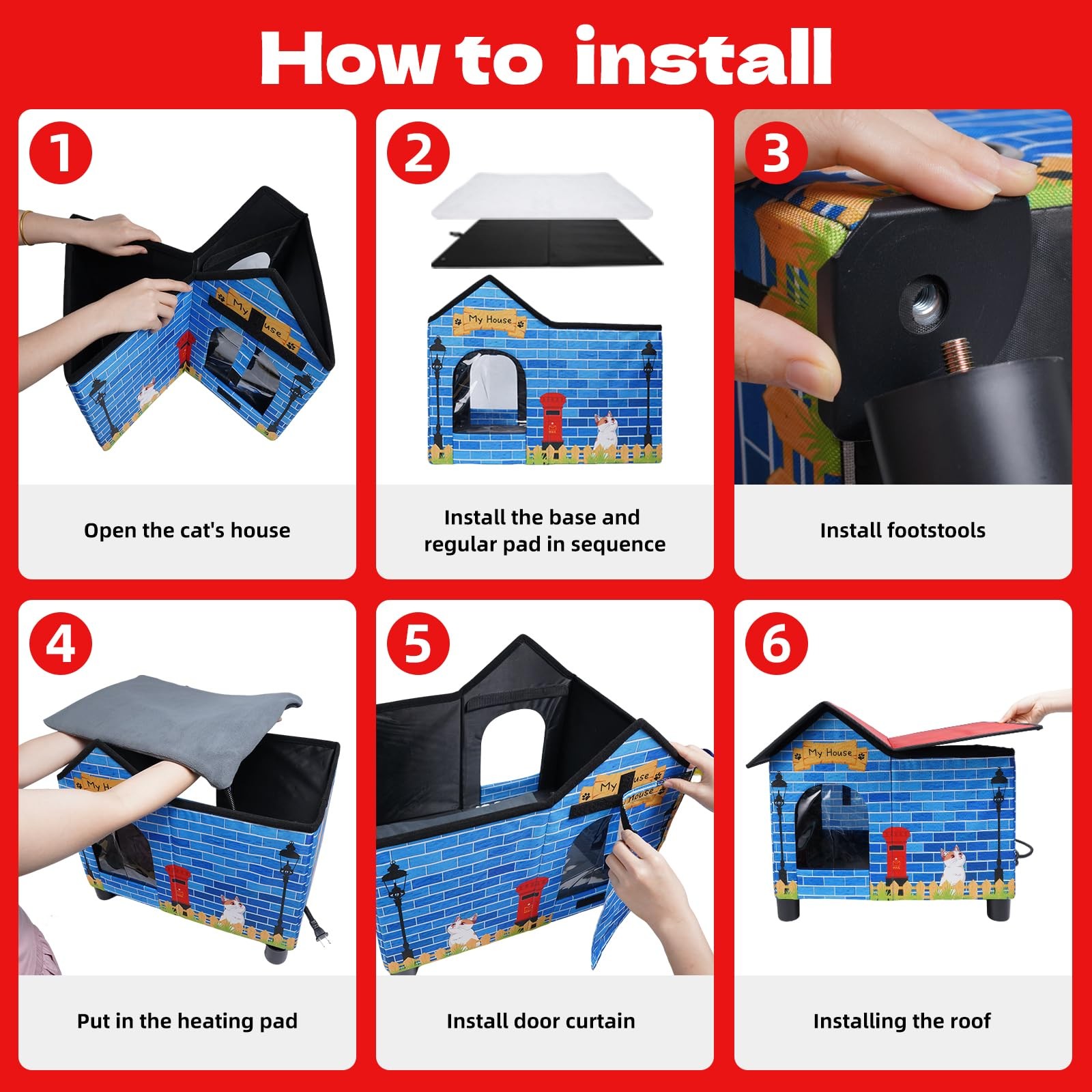 How to install

1

My House

Open the cat's house

2

My House

Install the base and regular pad in sequence

3

Install footstools

4

My H

Put in the heating pad

5

My House

Install door curtain

6

My House

Installing the roof