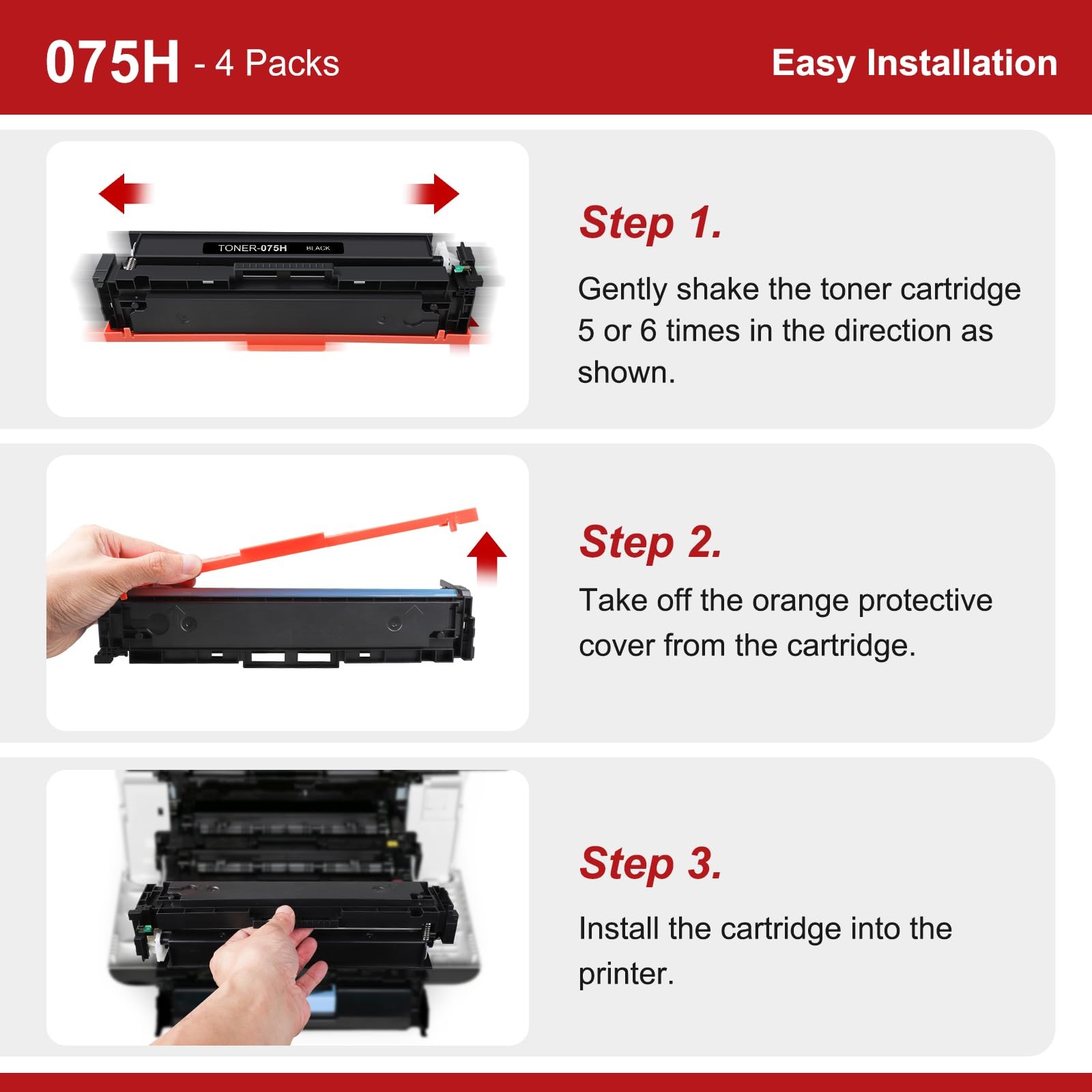 075H - 4 Packs

Easy Installation

TONER-075H BLACK

Step 1.

Gently shake the toner cartridge 5 or 6 times in the direction as shown.

Step 2.

Take off the orange protective cover from the cartridge.

Step 3.

Install the cartridge into the printer.