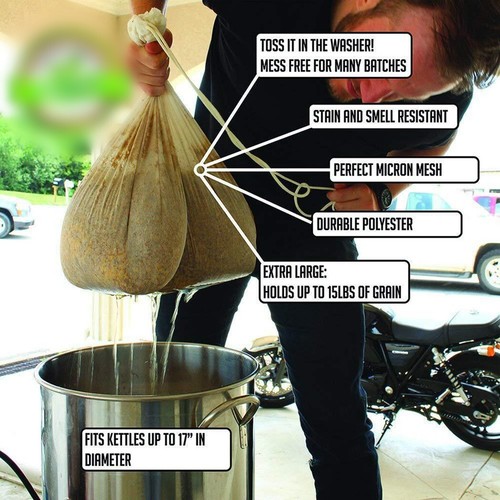 TOSS IT IN THE WASHER!
MESS FREE FOR MANY BATCHES

STAIN AND SMELL RESISTANT

PERFECT MICRON MESH

DURABLE POLYESTER

EXTRA LARGE:
HOLDS UP TO 15LBS OF GRAIN

FITS KETTLES UP TO 17" IN DIAMETER