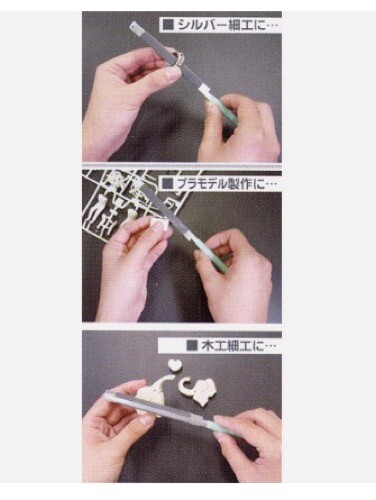 ■ シルバー細工に…

■ プラモデル製作に…

■ 木工細工に…