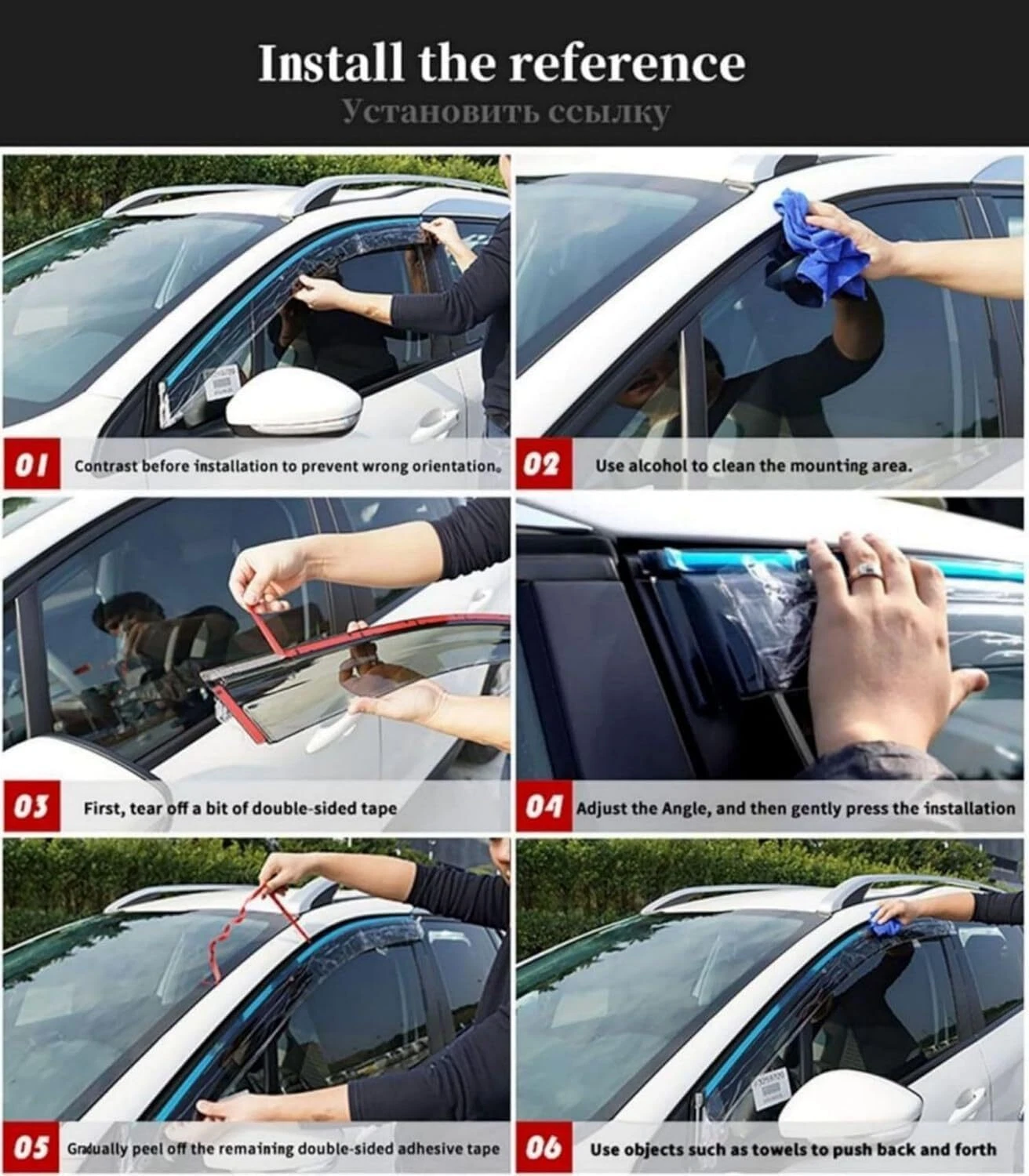 Install the reference
Установить ссылку

01 Contrast before installation to prevent wrong orientation。

02 Use alcohol to clean the mounting area.

03 First, tear off a bit of double-sided tape

04 Adjust the Angle, and then gently press the installation

05 Gradually peel off the remaining double-sided adhesive tape

06 Use objects such as towels to push back and forth