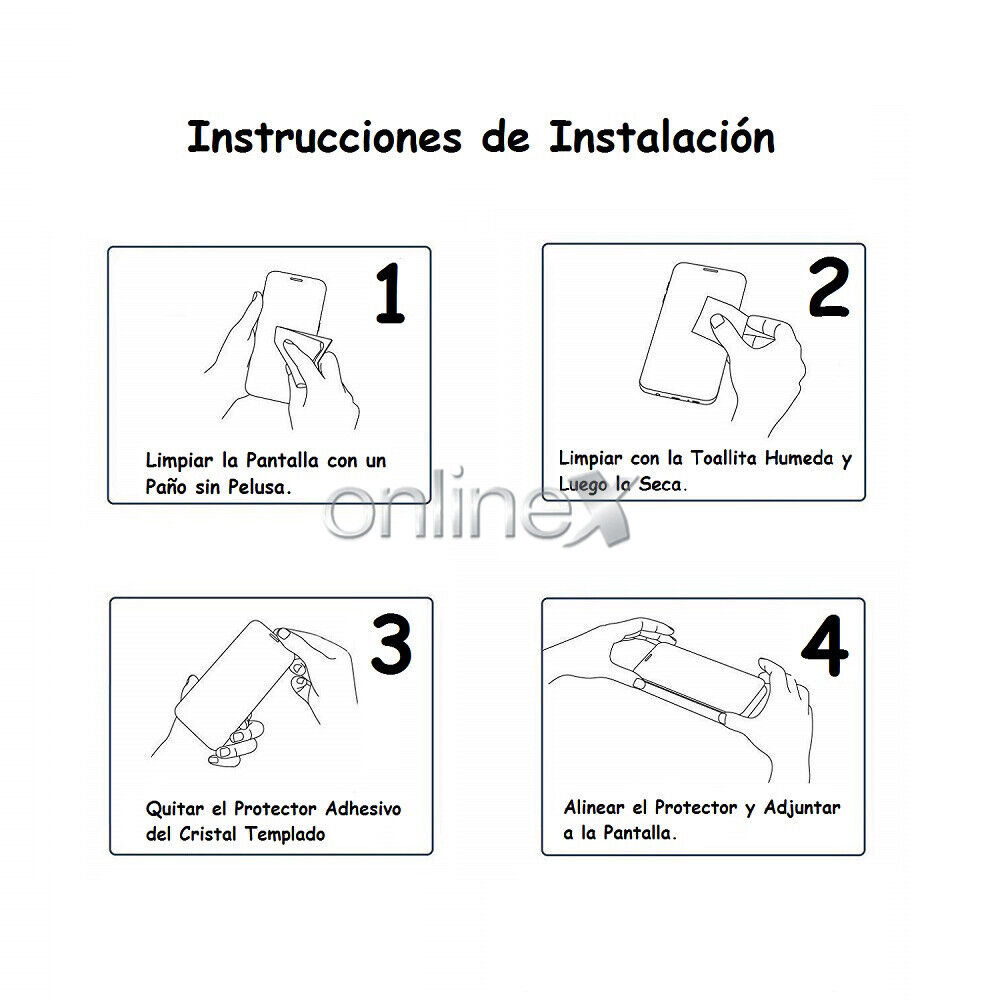 Instrucciones de Instalación

1

Limpiar la Pantalla con un Paño sin Pelusa.

2

Limpiar con la Toallita Humeda y Luego la Seca.

onlinex

3

Quitar el Protector Adhesivo del Cristal Templado

4

Alinear el Protector y Adjuntar a la Pantalla.