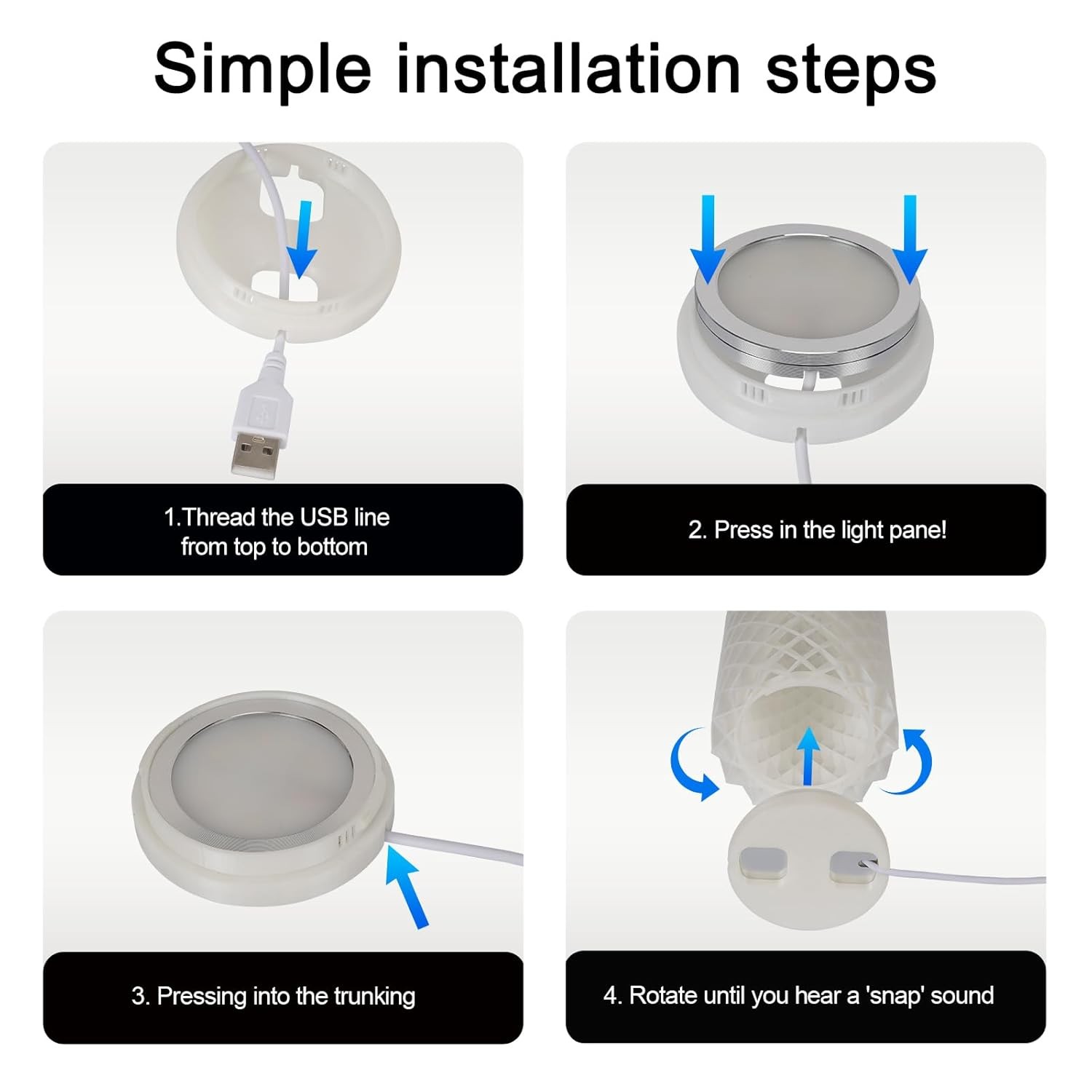 Simple installation steps

1.Thread the USB line from top to bottom

2. Press in the light pane!

3. Pressing into the trunking

4. Rotate until you hear a 'snap' sound