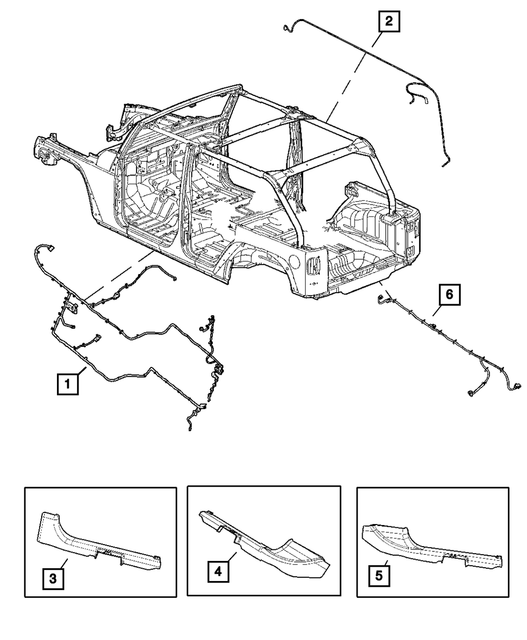 2

6

1

3

4

5