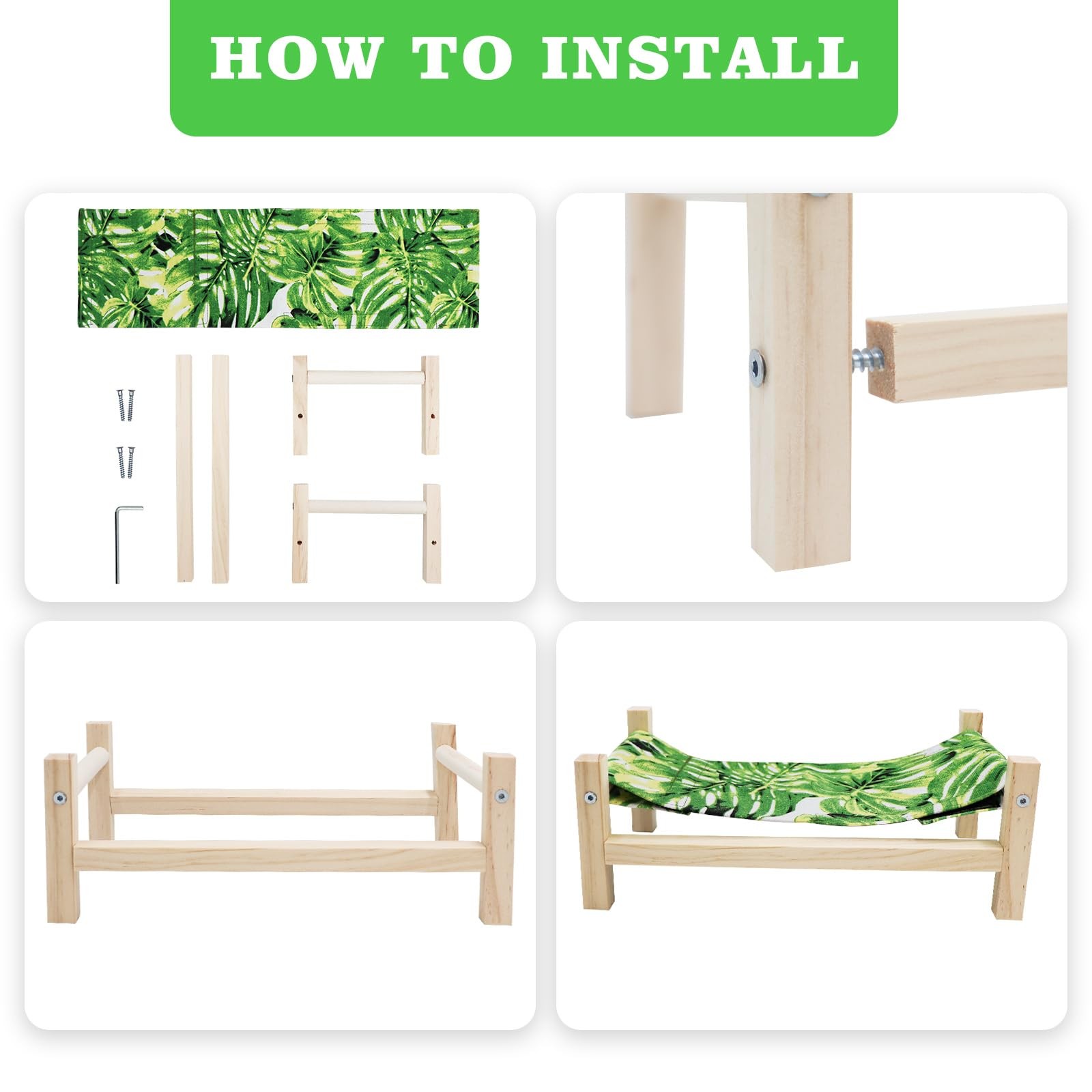 HOW TO INSTALL