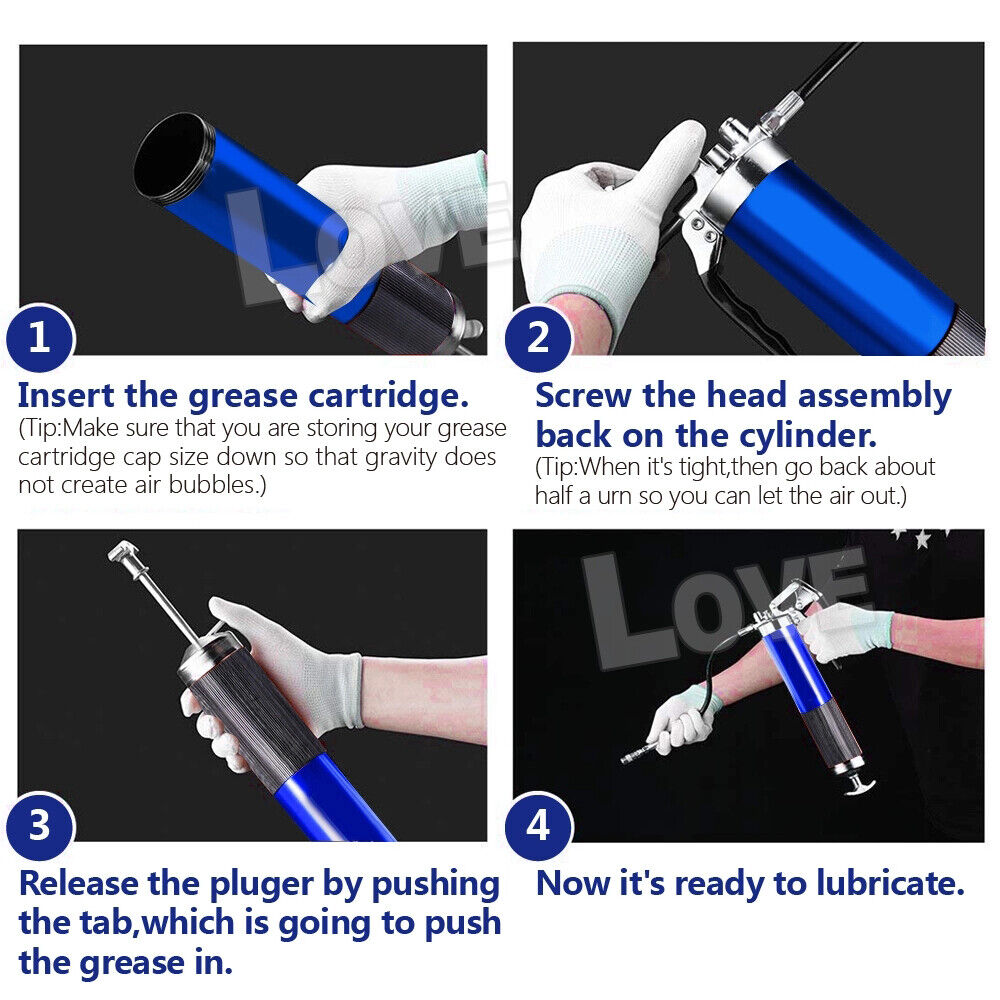 LOVE

1

Insert the grease cartridge.

(Tip:Make sure that you are storing your grease cartridge cap size down so that gravity does not create air bubbles.)

2

Screw the head assembly back on the cylinder.

(Tip:When it's tight,then go back about half a urn so you can let the air out.)

3

Release the pluger by pushing the tab,which is going to push the grease in.

LOVE

4

Now it's ready to lubricate.