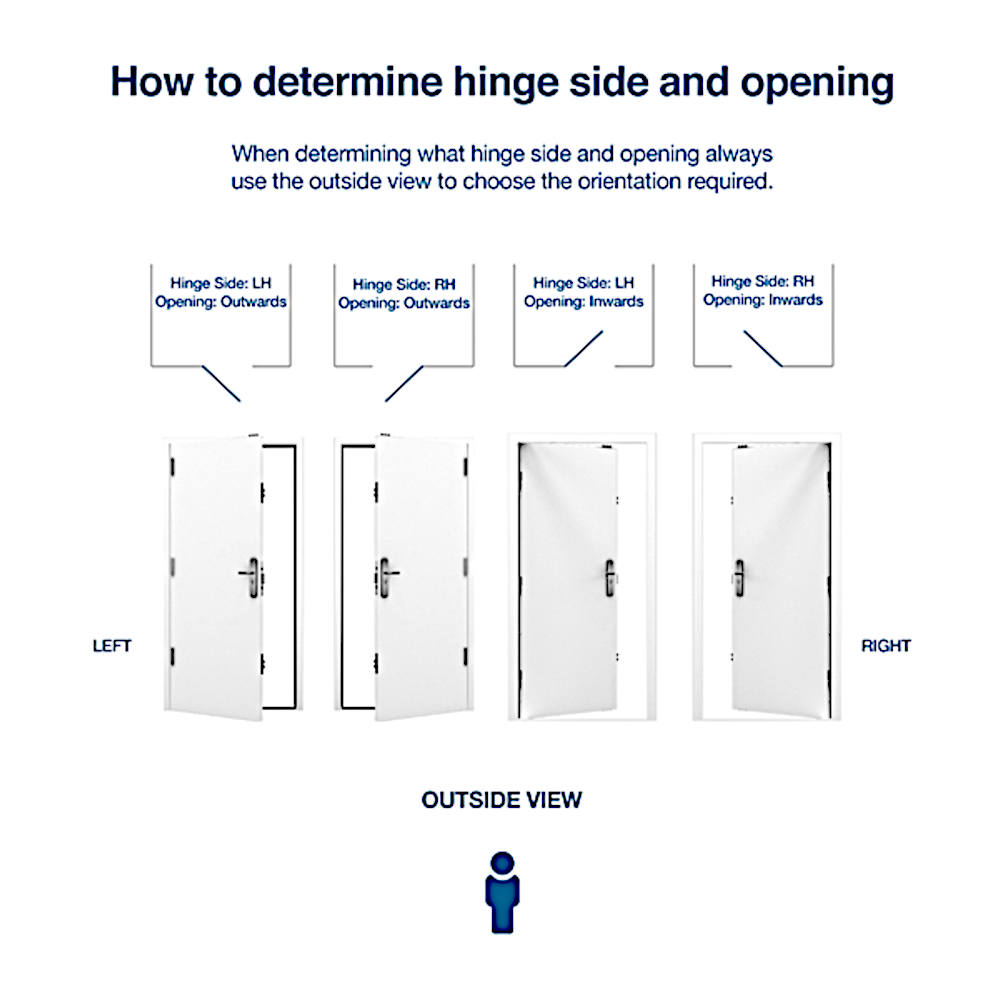 How to determine hinge side and opening

When determining what hinge side and opening always use the outside view to choose the orientation required.

Hinge Side: LH
Opening: Outwards

Hinge Side: RH
Opening: Outwards

Hinge Side: LH
Opening: Inwards

Hinge Side: RH
Opening: Inwards

LEFT

RIGHT

OUTSIDE VIEW