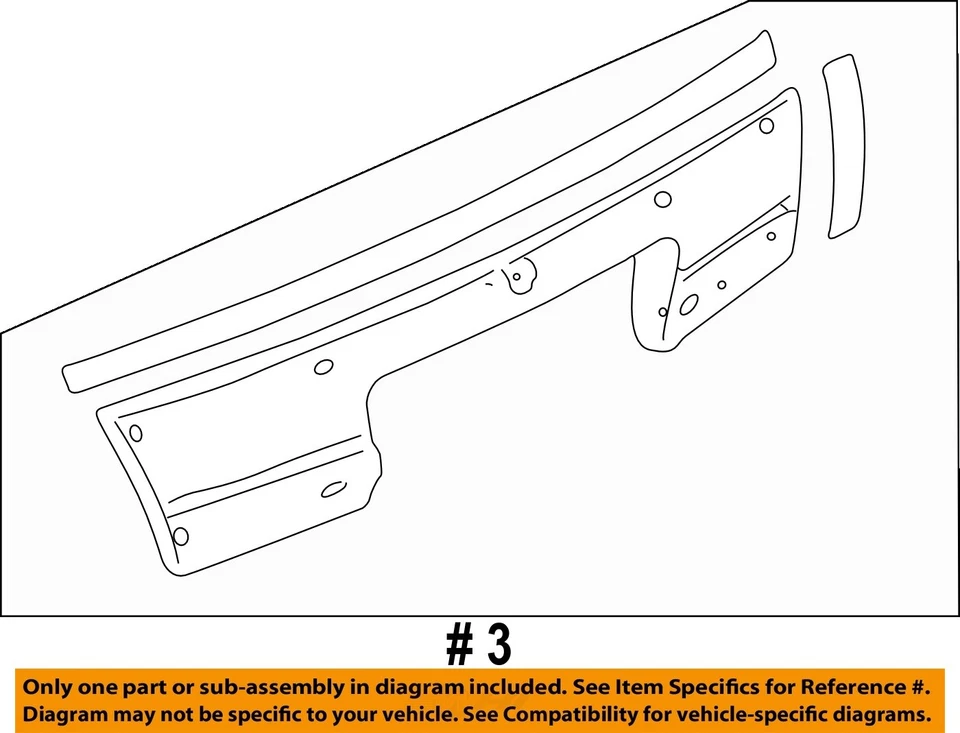 # 3

Only one part or sub-assembly in diagram included. See Item Specifics for Reference #.
Diagram may not be specific to your vehicle. See Compatibility for vehicle-specific diagrams.