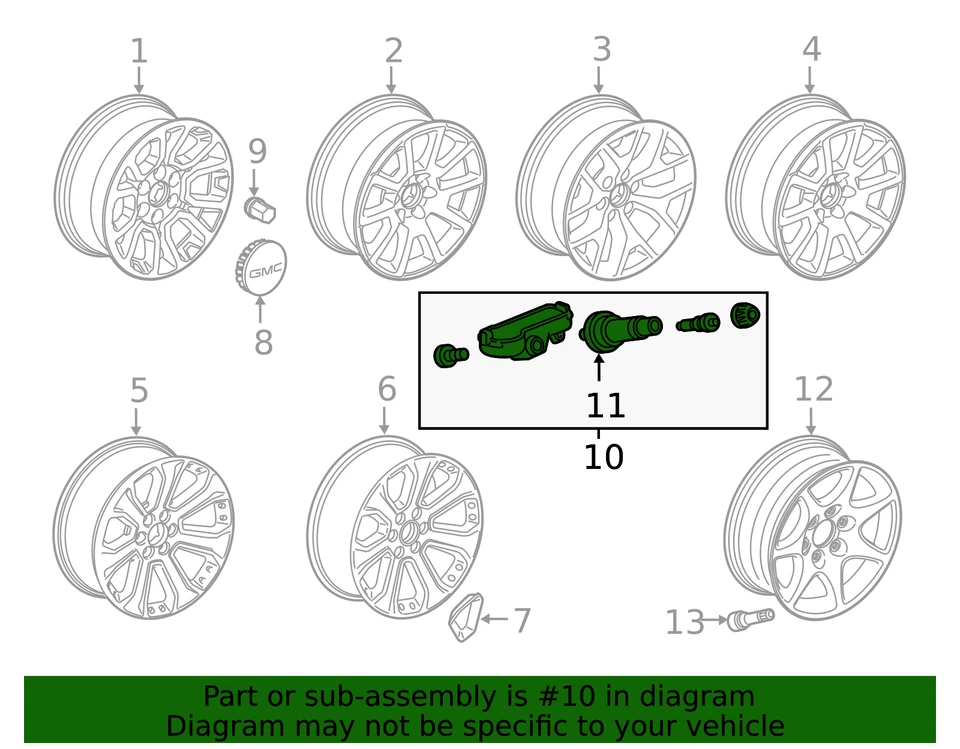 1
2
3
4
9
GMC
8
11
10
5
6
12
7
13

Part or sub-assembly is #10 in diagram
Diagram may not be specific to your vehicle