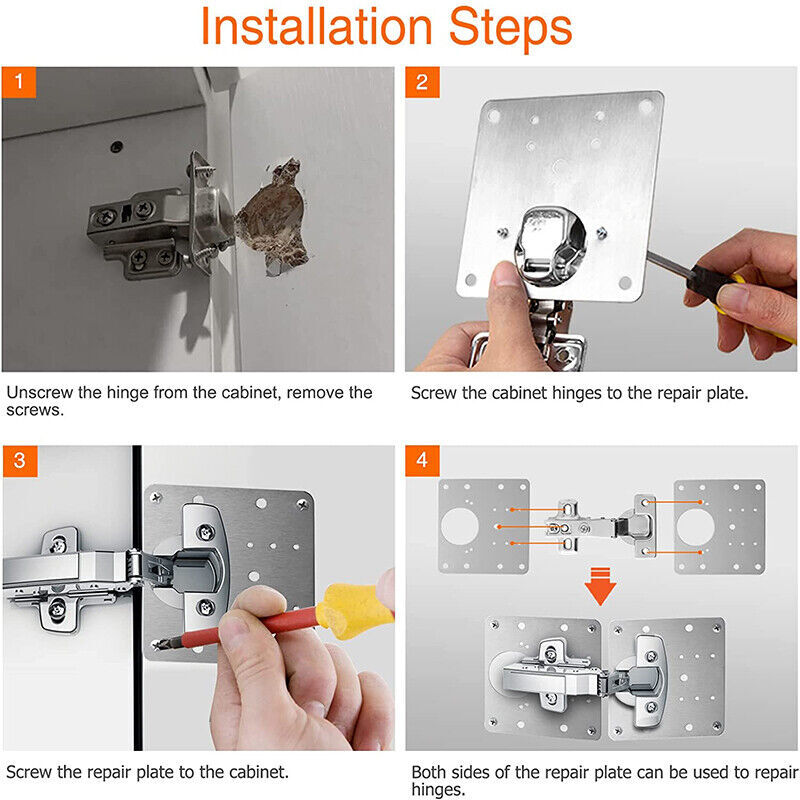 Installation Steps

1

Unscrew the hinge from the cabinet, remove the screws.

2

Screw the cabinet hinges to the repair plate.

3

Screw the repair plate to the cabinet.

4

Both sides of the repair plate can be used to repair hinges.