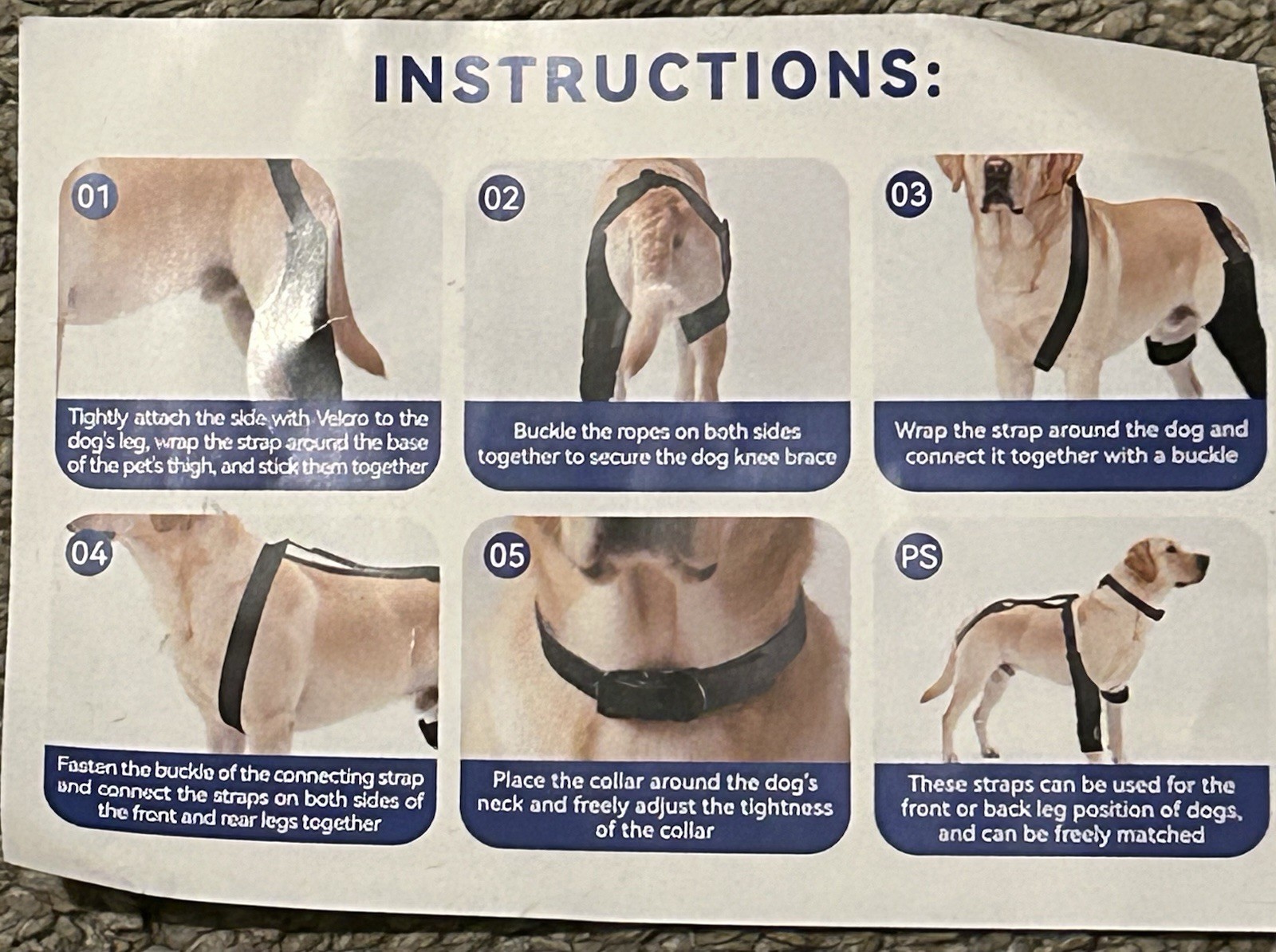 INSTRUCTIONS:

01

Tightly attach the side with Velcro to the dog's leg, wrap the strap around the base of the pet's thigh, and stick them together

02

Buckle the ropes on both sides together to secure the dog knee brace

03

Wrap the strap around the dog and connect it together with a buckle

04

Fasten the buckle of the connecting strap and connect the straps on both sides of the front and rear legs together

05

Place the collar around the dog's neck and freely adjust the tightness of the collar

PS

These straps can be used for the front or back leg position of dogs, and can be freely matched