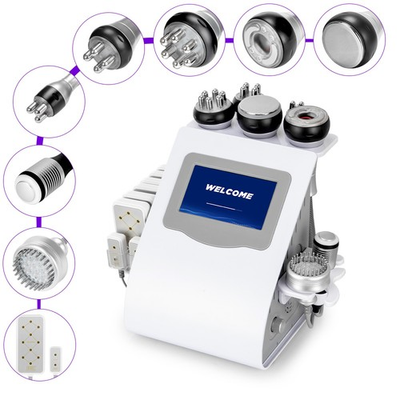 WELCOME