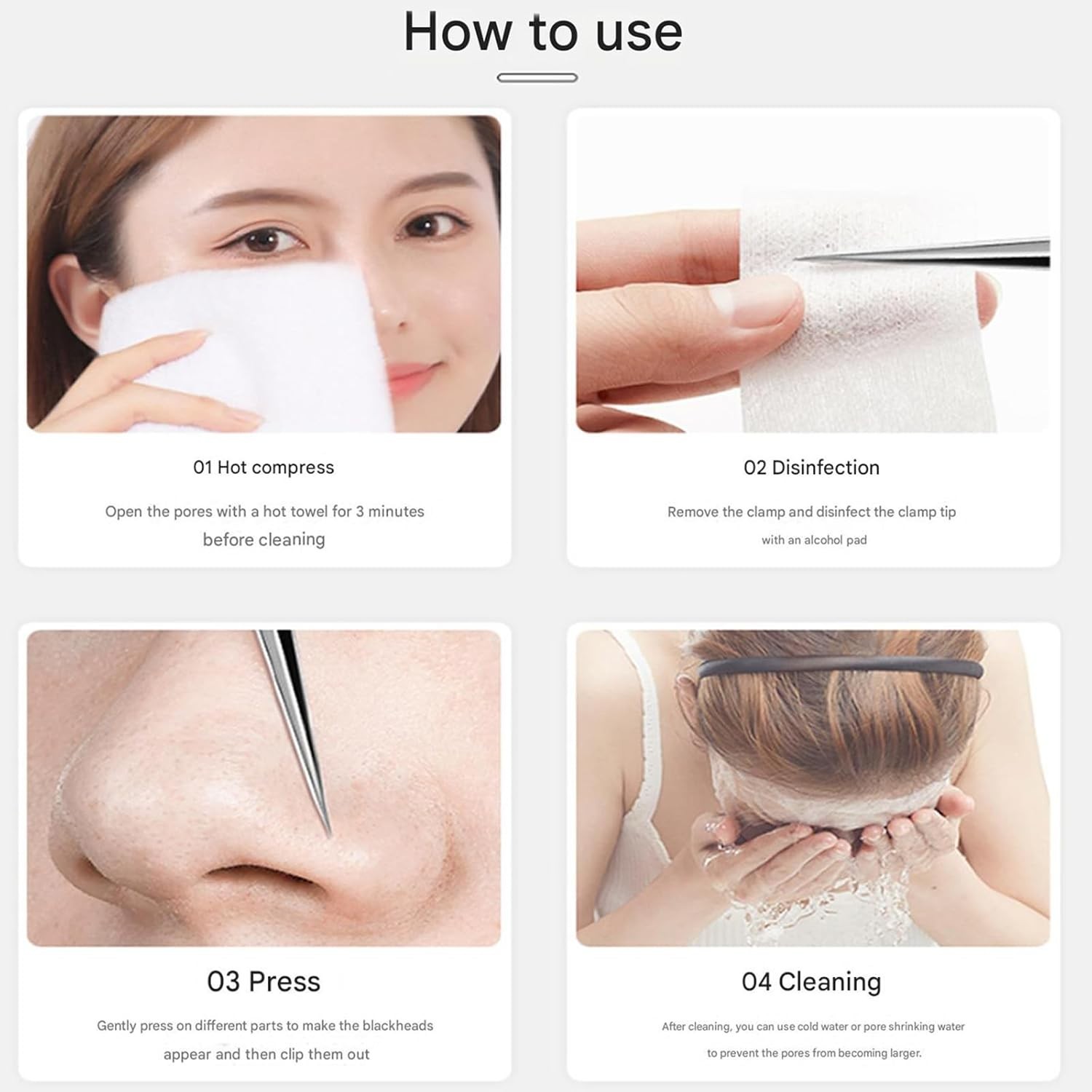 How to use

01 Hot compress

Open the pores with a hot towel for 3 minutes before cleaning

02 Disinfection

Remove the clamp and disinfect the clamp tip with an alcohol pad

03 Press

Gently press on different parts to make the blackheads appear and then clip them out

04 Cleaning

After cleaning, you can use cold water or pore shrinking water to prevent the pores from becoming larger.