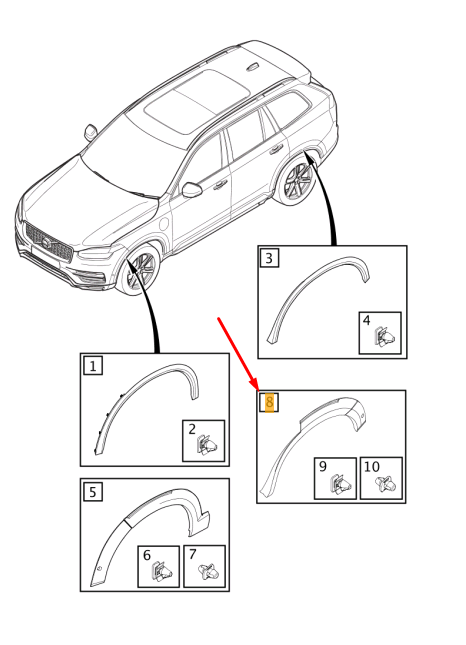 3
4
1
2
8
9
10
5
6
7