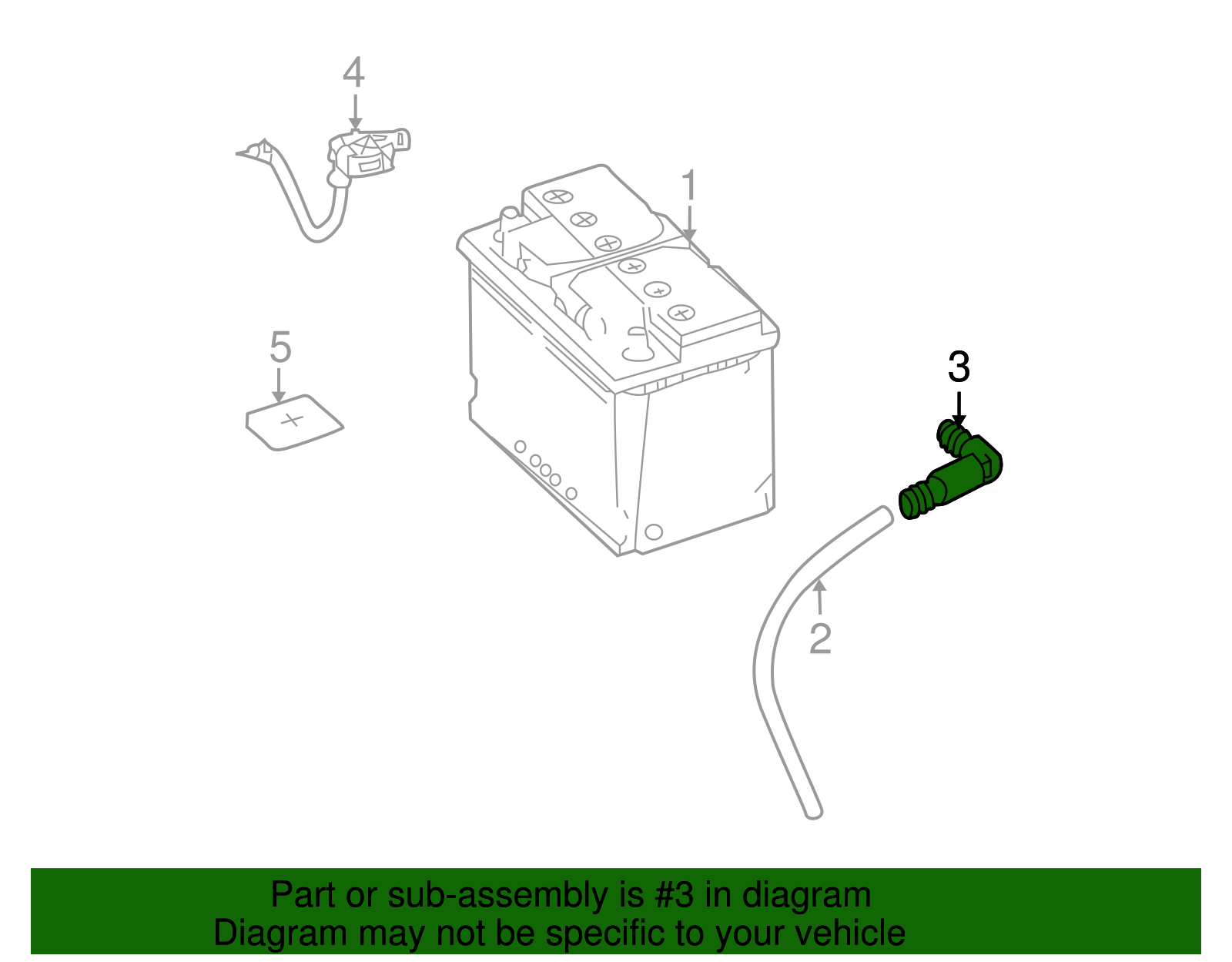 4

1

5

3

2

Part or sub-assembly is #3 in diagram
Diagram may not be specific to your vehicle