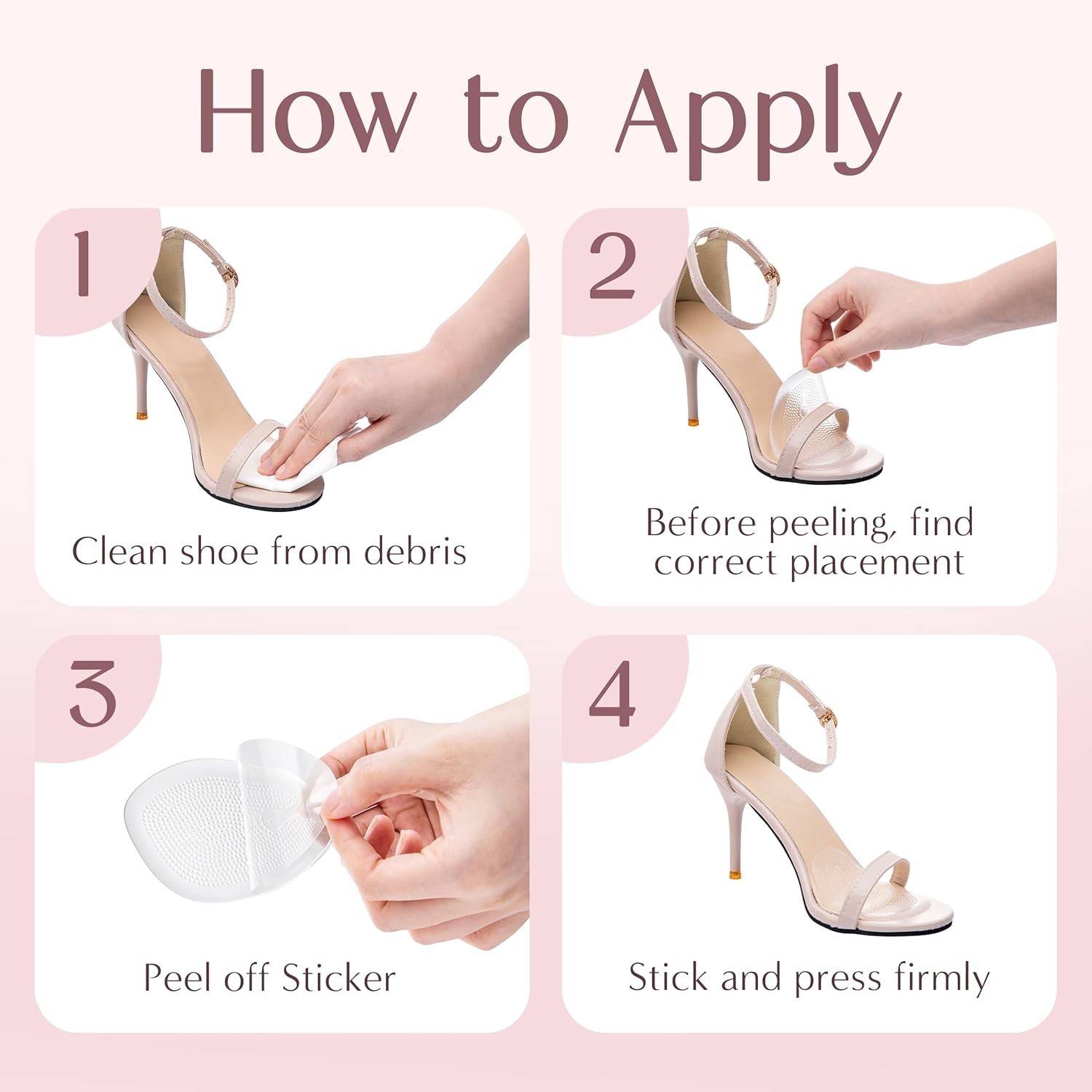 How to Apply

1

Clean shoe from debris

2

Before peeling, find correct placement

3

Peel off Sticker

4

Stick and press firmly