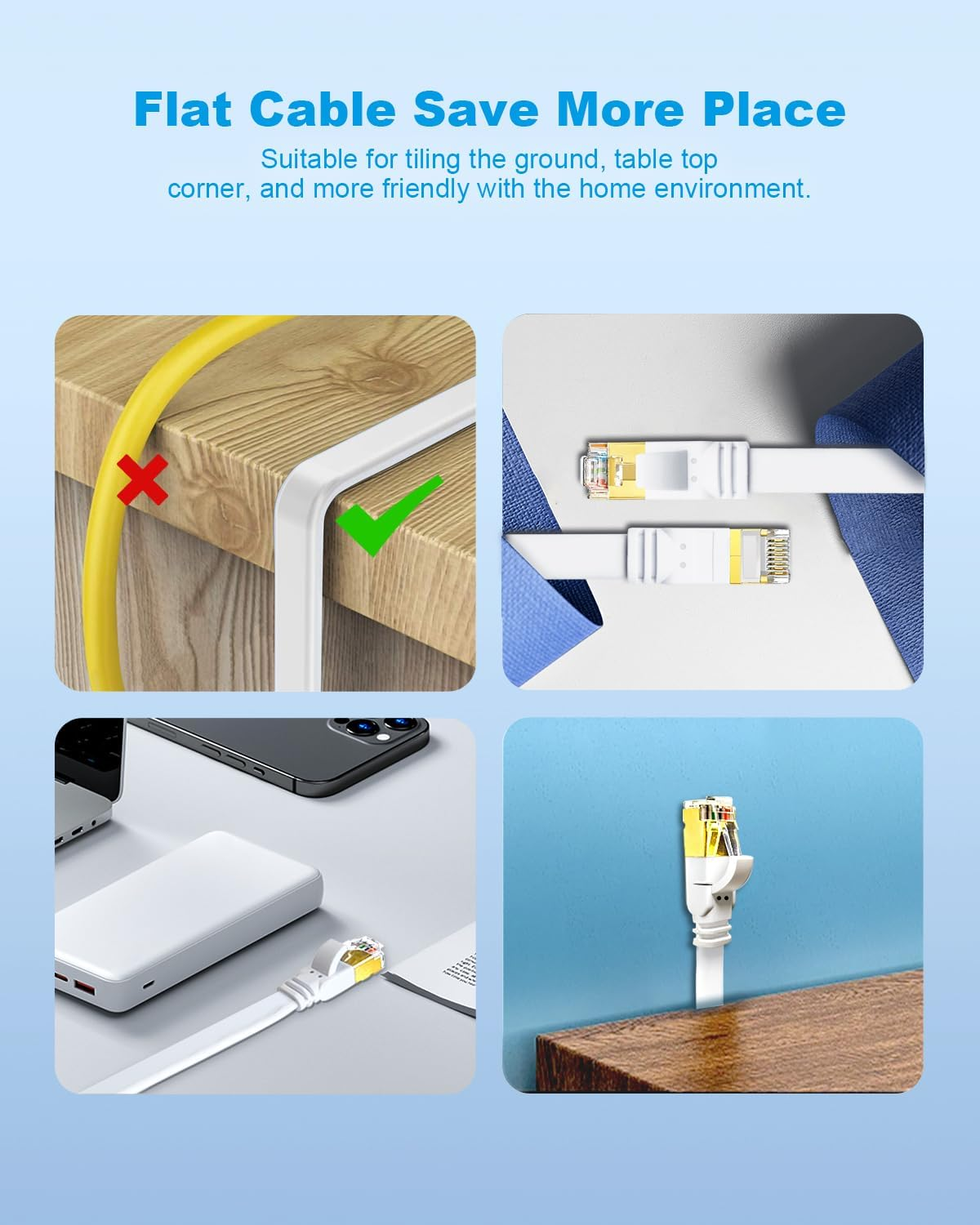 Flat Cable Save More Place

Suitable for tiling the ground, table top corner, and more friendly with the home environment.