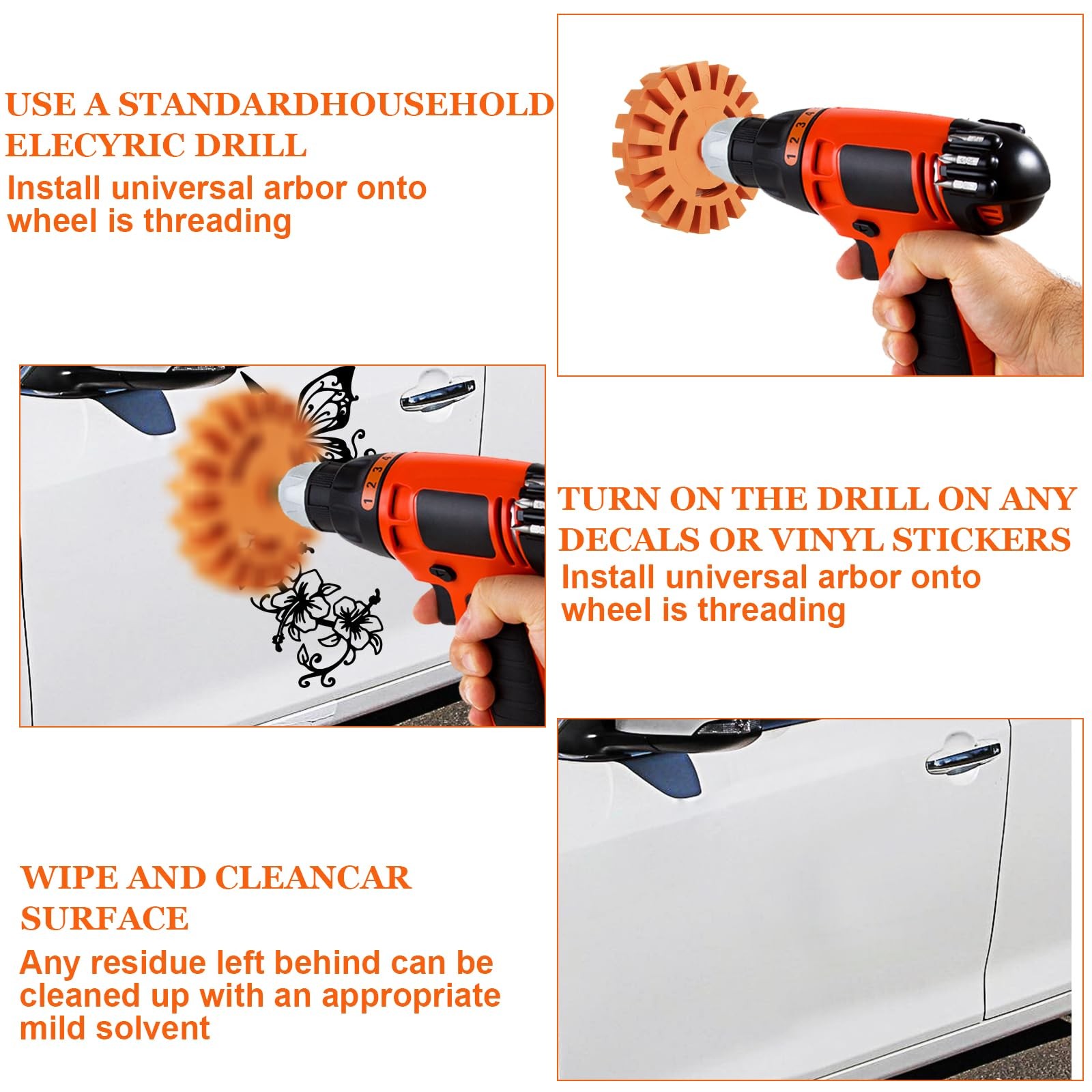 USE A STANDARDHOUSEHOLD ELECYRIC DRILL
Install universal arbor onto wheel is threading

1 2 3 4

1 2 3 4

TURN ON THE DRILL ON ANY DECALS OR VINYL STICKERS
Install universal arbor onto wheel is threading

WIPE AND CLEANCAR SURFACE
Any residue left behind can be cleaned up with an appropriate mild solvent