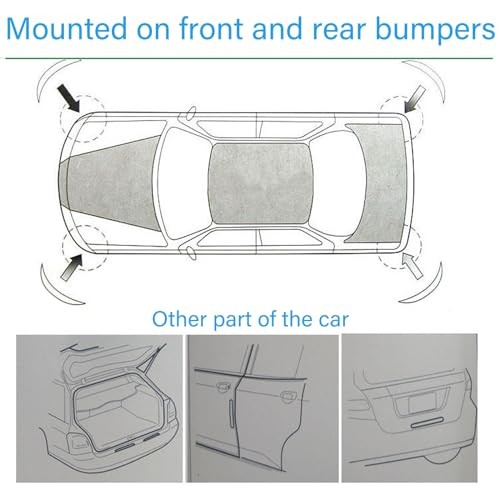 Mounted on front and rear bumpers

Other part of the car